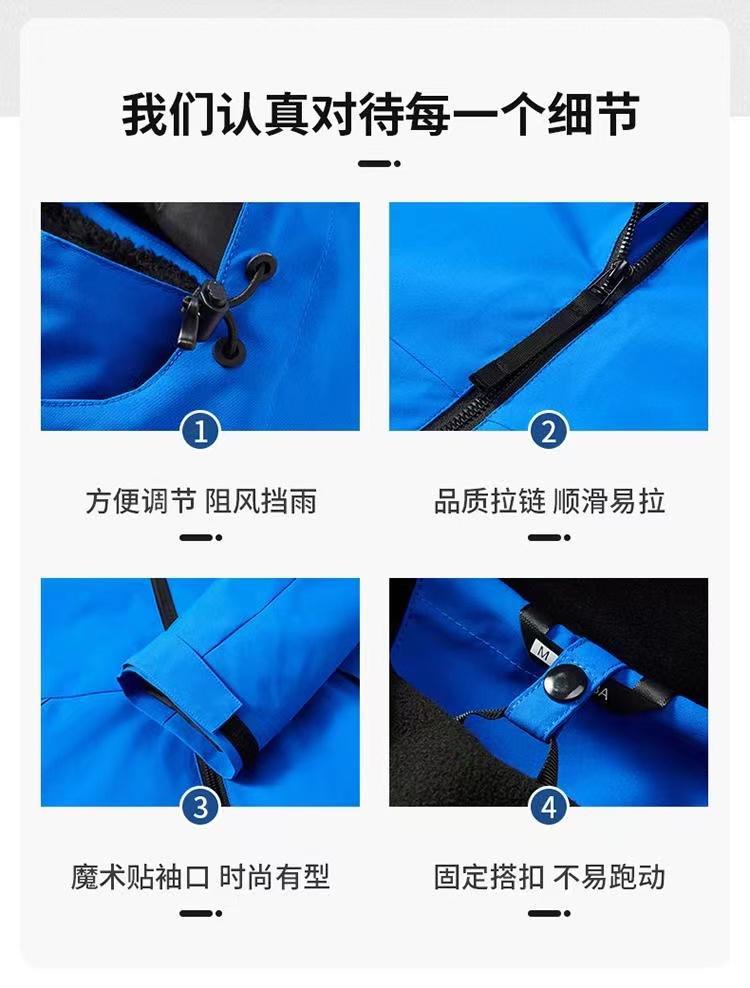 我们认真对待每一个细节

1

方便调节 阻风挡雨

2

品质拉链 顺滑易拉

3

魔术贴袖口 时尚有型

M A

4

固定搭扣 不易跑动