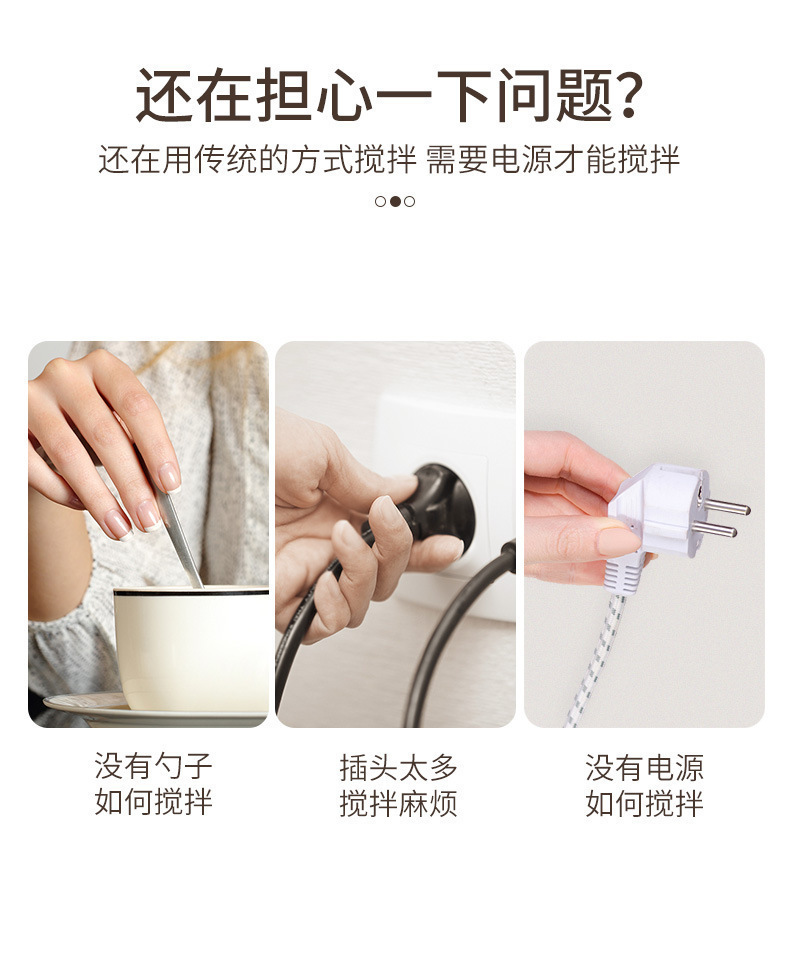 还在担心一下问题?

还在用传统的方式搅拌 需要电源才能搅拌

没有勺子
如何搅拌

插头太多
搅拌麻烦

没有电源
如何搅拌