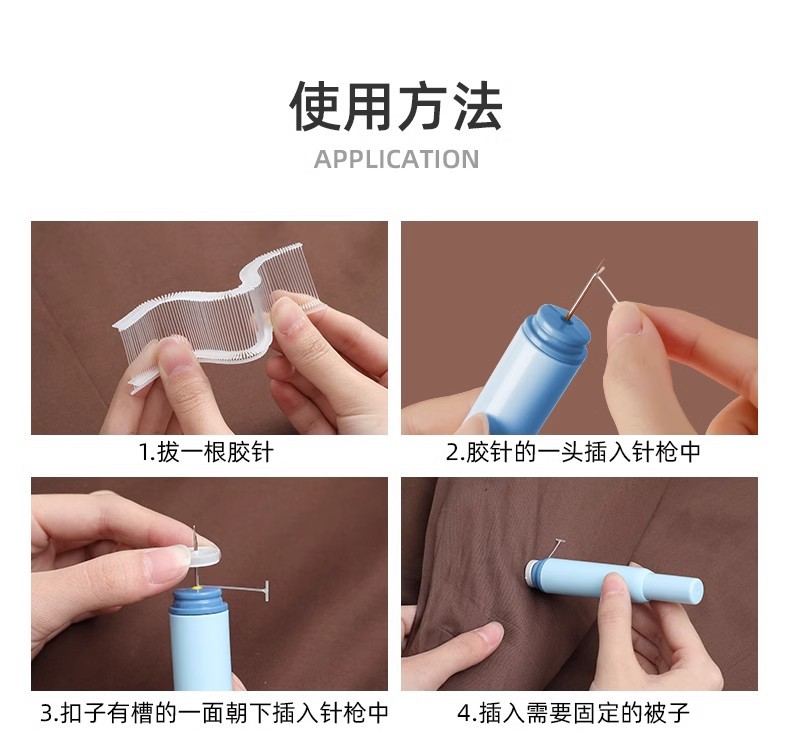 使用方法
APPLICATION

1.拔一根胶针

2.胶针的一头插入针枪中

3.扣子有槽的一面朝下插入针枪中

4.插入需要固定的被子