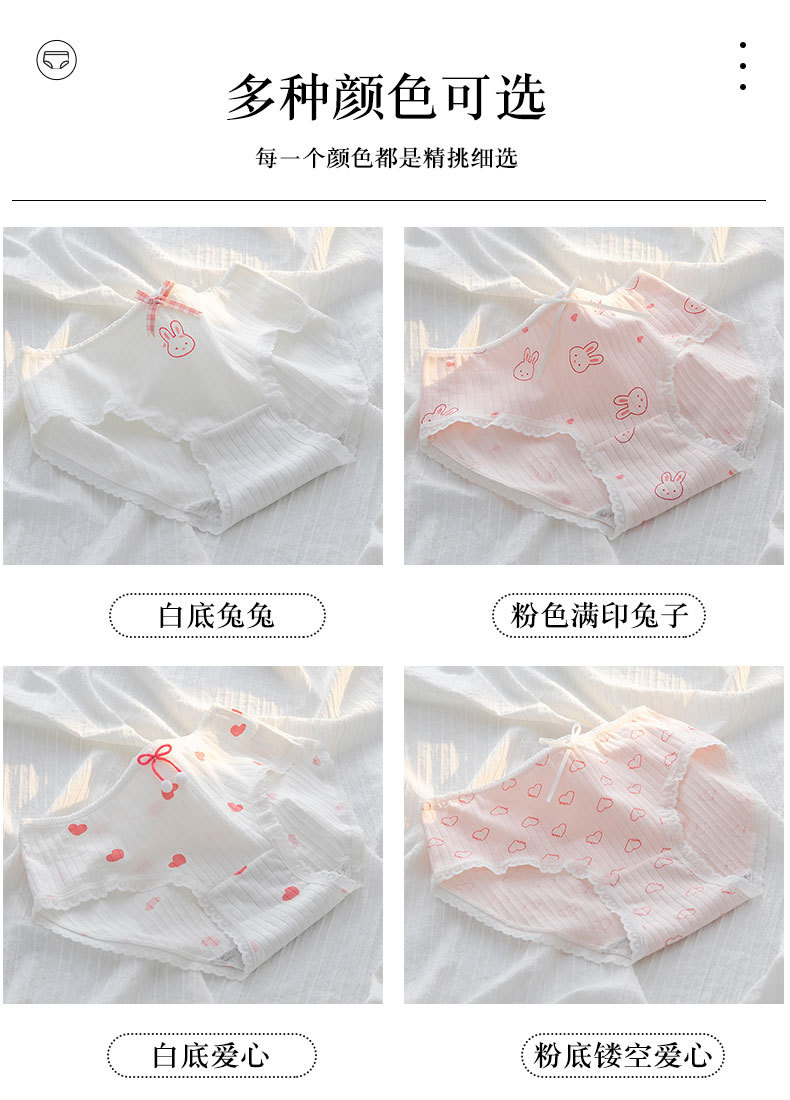 多种颜色可选

每一个颜色都是精挑细选

白底兔兔

粉色满印兔子

白底爱心

粉底镂空爱心