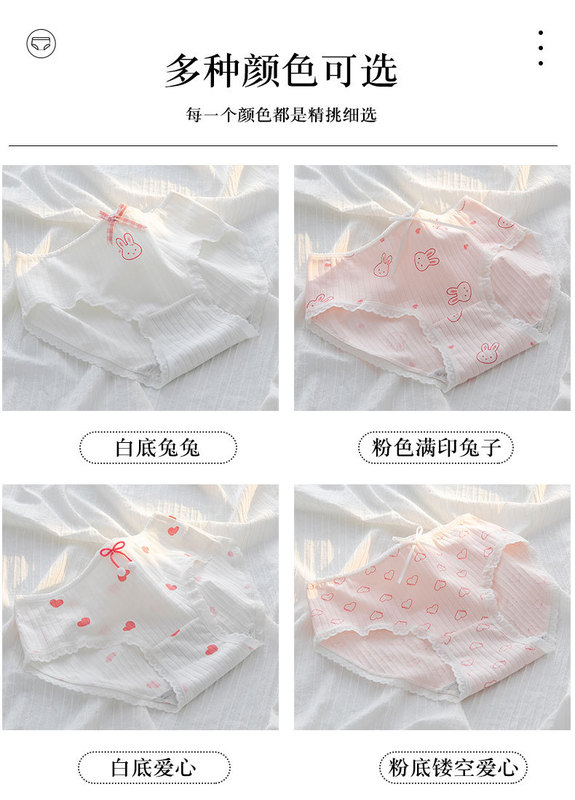 多种颜色可选

每一个颜色都是精挑细选

白底兔兔

粉色满印兔子

白底爱心

粉底镂空爱心