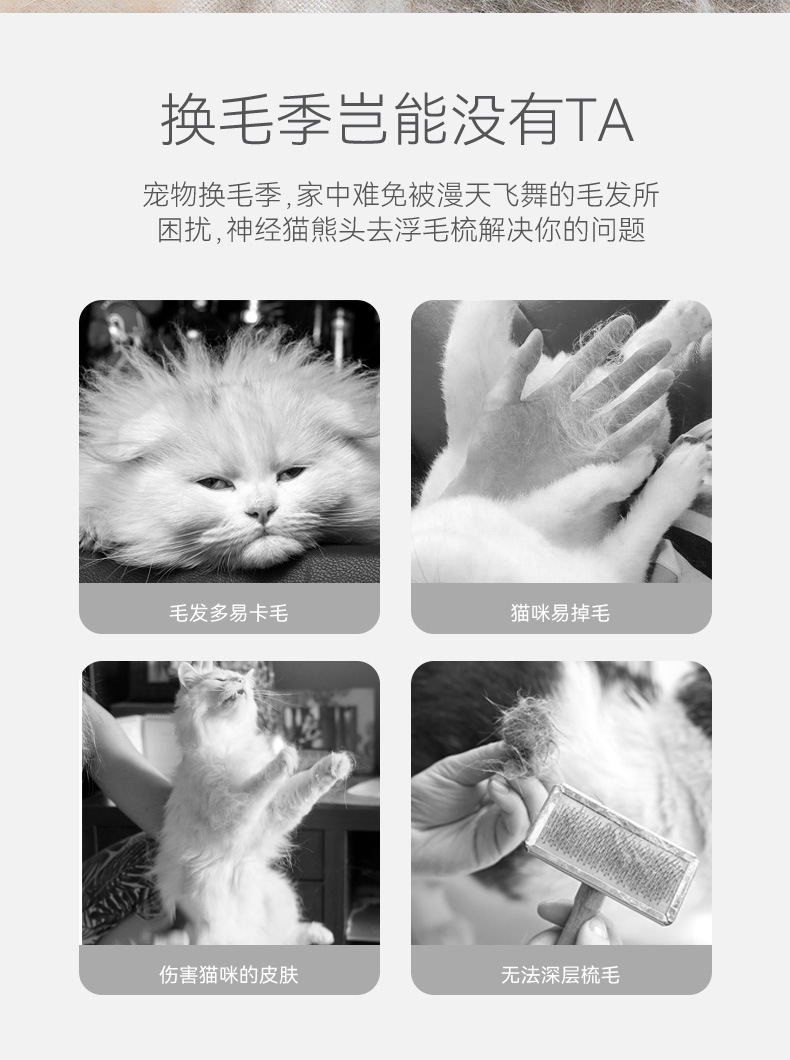 换毛季岂能没有TA

宠物换毛季,家中难免被漫天飞舞的毛发所困扰,神经猫熊头去浮毛梳解决你的问题

毛发多易卡毛

猫咪易掉毛

伤害猫咪的皮肤

无法深层梳毛