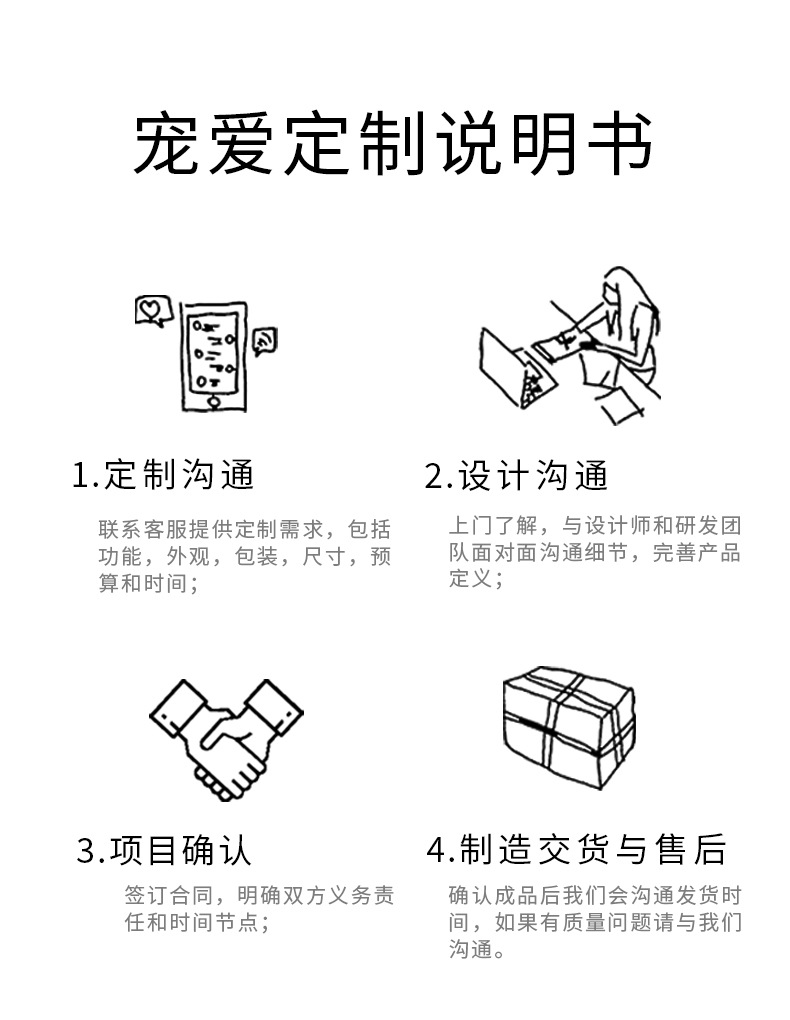 宠爱定制说明书

1.定制沟通

联系客服提供定制需求，包括功能，外观，包装，尺寸，预算和时间；

2.设计沟通

上门了解，与设计师和研发团队面对面沟通细节，完善产品定义；

3.项目确认

签订合同，明确双方义务责任和时间节点；

4.制造交货与售后

确认成品后我们会沟通发货时间，如果有质量问题请与我们沟通。