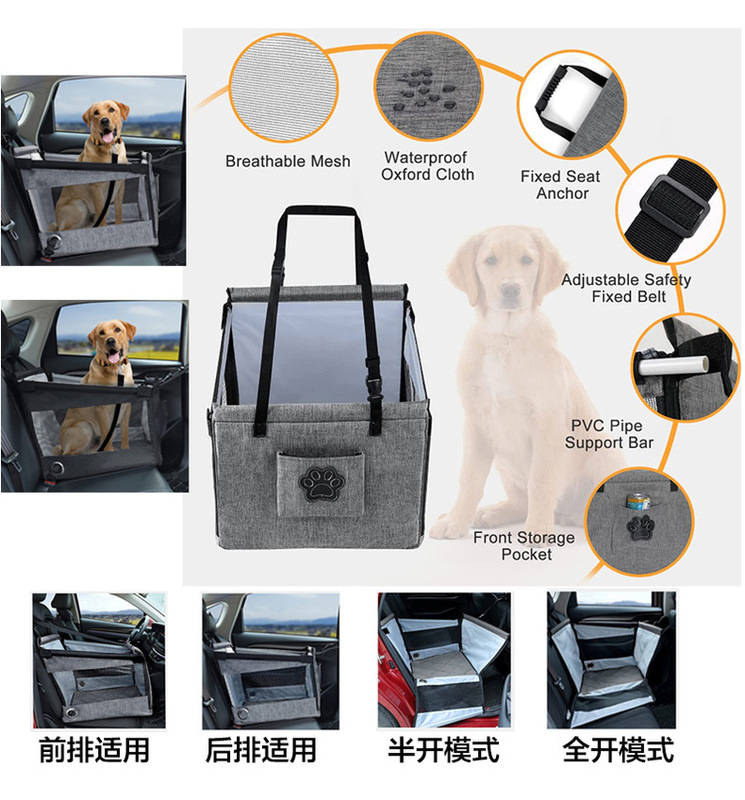 Breathable Mesh

Waterproof Oxford Cloth

Fixed Seat Anchor

Adjustable Safety Fixed Belt

PVC Pipe Support Bar

Front Storage Pocket

前排适用

后排适用

半开模式

全开模式