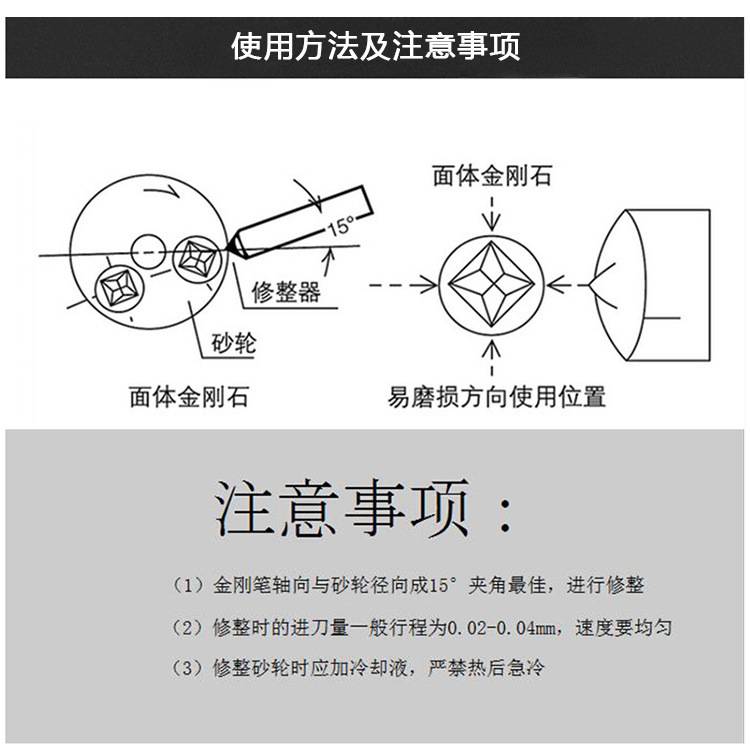 使用方法及注意事项

15°

修整器

砂轮

面体金刚石

面体金刚石

易磨损方向使用位置

注意事项：

（1）金刚笔轴向与砂轮径向成15°夹角最佳，进行修整

（2）修整时的进刀量一般行程为0.02-0.04mm，速度要均匀

（3）修整砂轮时应加冷却液，严禁热后急冷