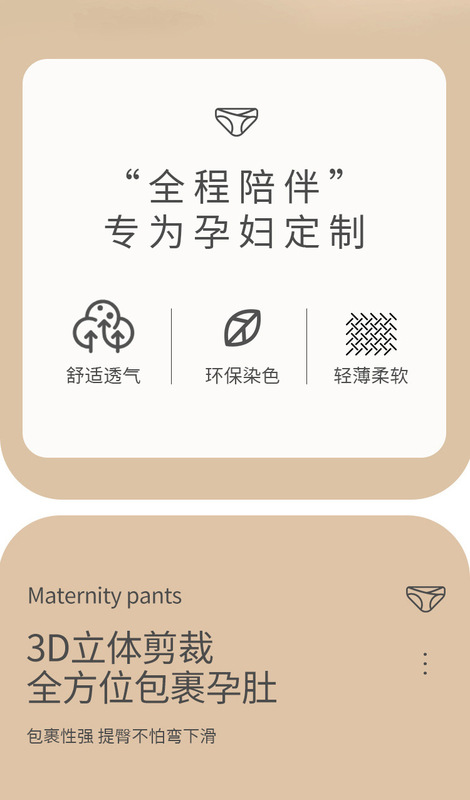 “全程陪伴”
专为孕妇定制

舒适透气

环保染色

轻薄柔软

Maternity pants

3D立体剪裁
全方位包裹孕肚

包裹性强 提臀不怕弯下滑