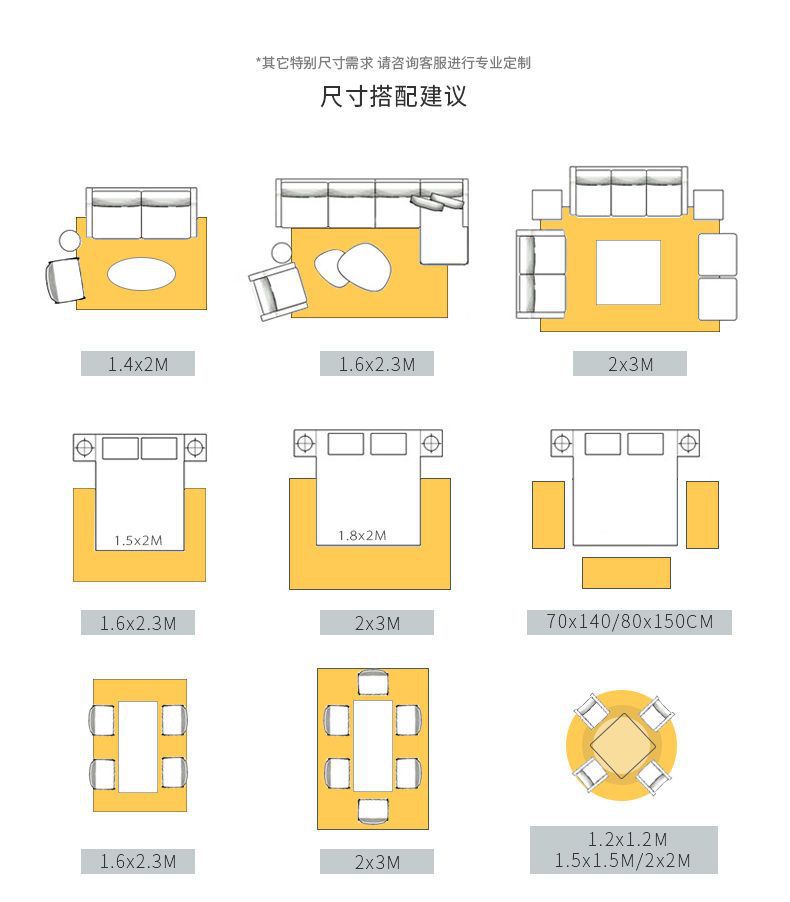 *其它特别尺寸需求 请咨询客服进行专业定制

尺寸搭配建议

1.4x2M

1.6x2.3M

2x3M

1.5x2M

1.6x2.3M

1.8x2M

2x3M

70x140/80x150CM

1.6x2.3M

2x3M

1.2x1.2M
1.5x1.5M/2x2M