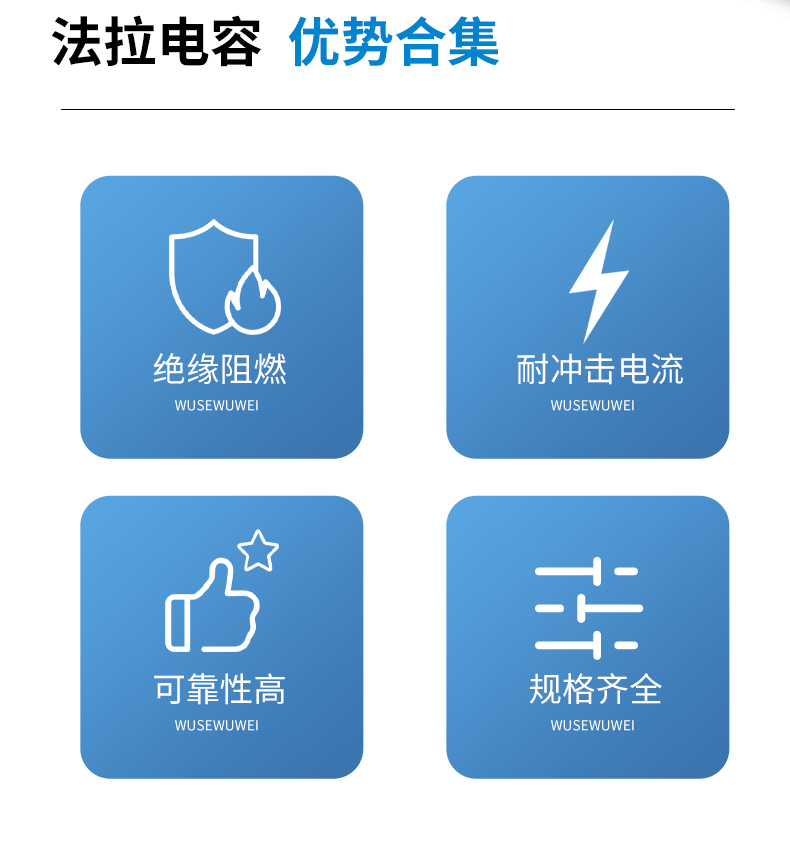 法拉电容 优势合集

绝缘阻燃
WUSEWUWEI

耐冲击电流
WUSEWUWEI

可靠性高
WUSEWUWEI

规格齐全
WUSEWUWEI