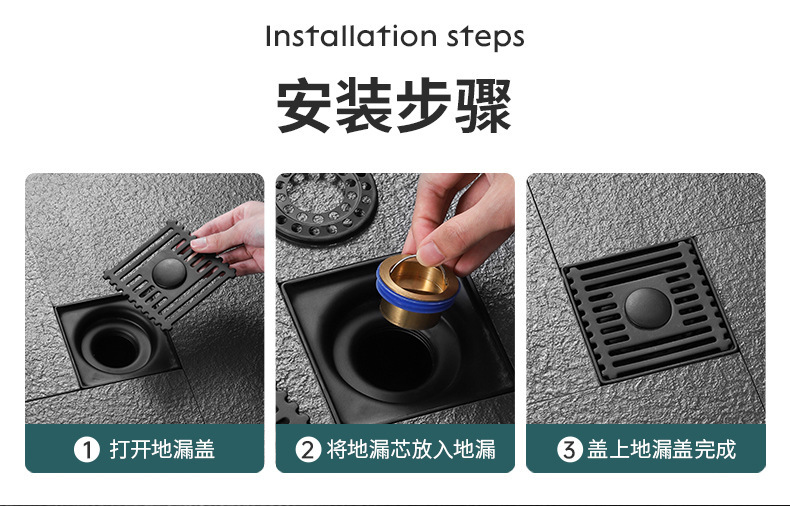 Installation steps

安装步骤

1 打开地漏盖

2 将地漏芯放入地漏

3 盖上地漏盖完成