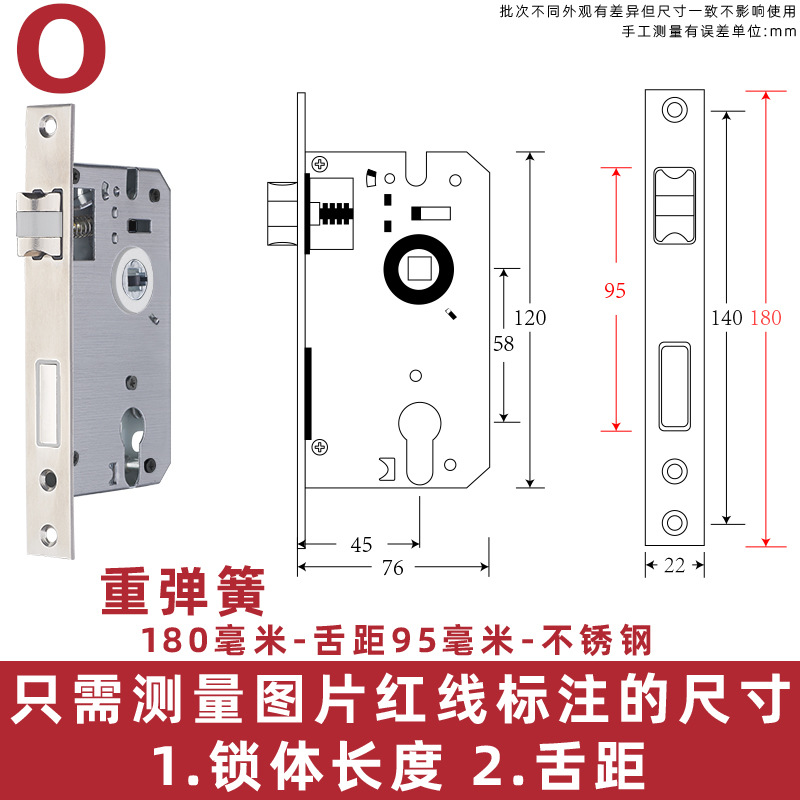 O

批次不同外观有差异但尺寸一致不影响使用
手工测量有误差单位:mm

120
58
45
76
95
140
180
22

重弹簧
180毫米-舌距95毫米-不锈钢

只需测量图片红线标注的尺寸
1.锁体长度 2.舌距