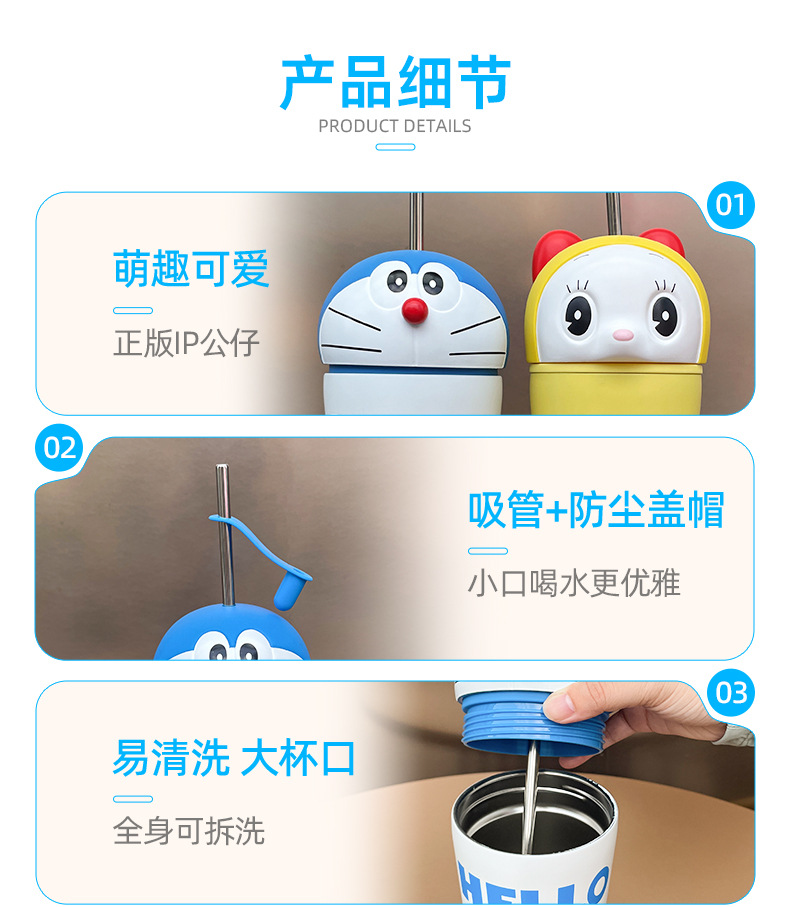 产品细节
PRODUCT DETAILS

01
萌趣可爱
正版IP公仔

02
吸管+防尘盖帽
小口喝水更优雅

03
易清洗 大杯口
全身可拆洗

HELLO