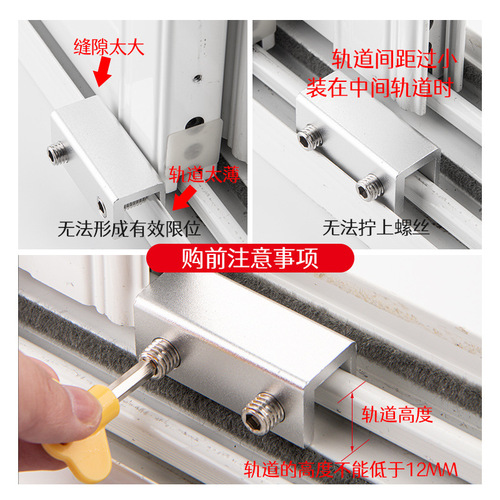 缝隙太大

轨道太薄

无法形成有效限位

轨道间距过小
装在中间轨道时

无法拧上螺丝

购前注意事项

轨道高度

轨道的高度不能低于12MM