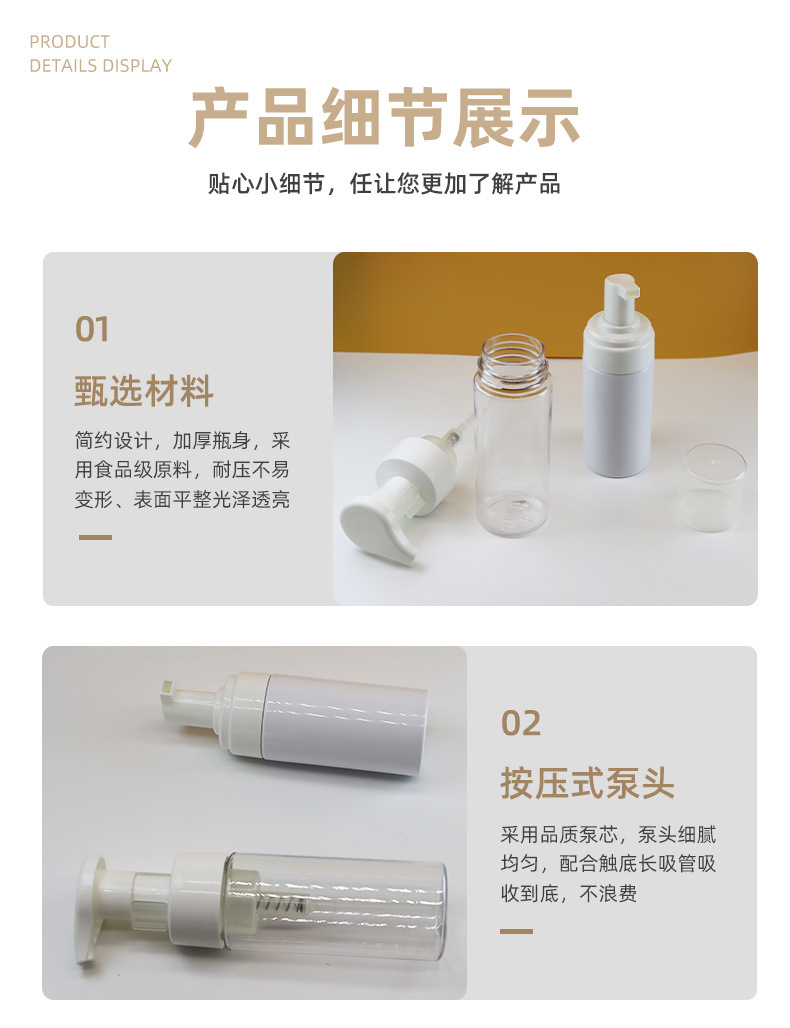 PRODUCT
DETAILS DISPLAY

产品细节展示

贴心小细节，任让您更加了解产品

01

甄选材料

简约设计，加厚瓶身，采用食品级原料，耐压不易变形、表面平整光泽透亮

02

按压式泵头

采用品质泵芯，泵头细腻均匀，配合触底长吸管吸收到底，不浪费