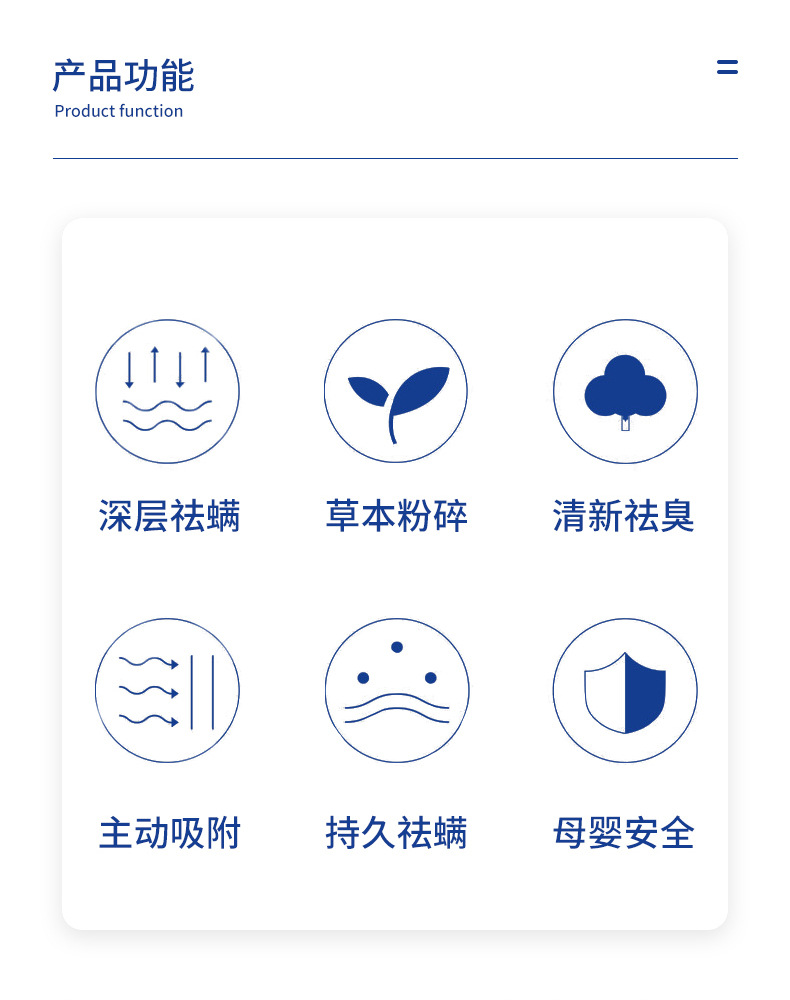 产品功能
Product function

深层祛螨

草本粉碎

清新祛臭

主动吸附

持久祛螨

母婴安全