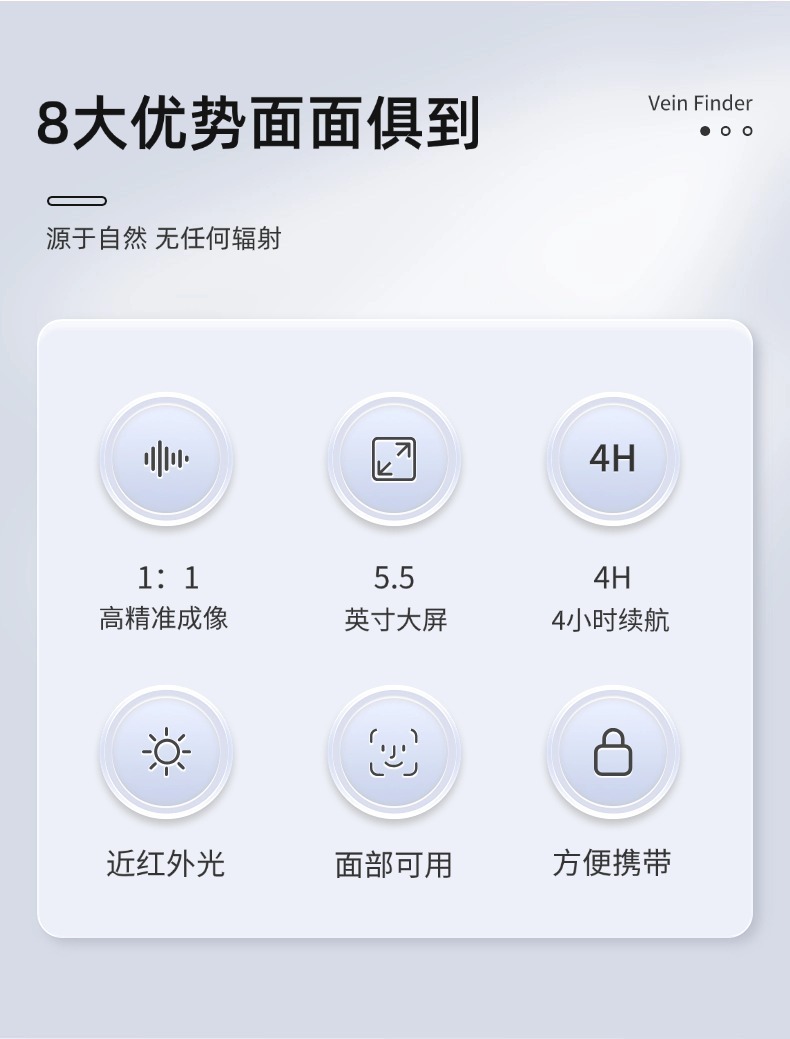 8大优势面面俱到

Vein Finder

源于自然 无任何辐射

4H

1：1
高精准成像

5.5
英寸大屏

4H
4小时续航

近红外光

面部可用

方便携带