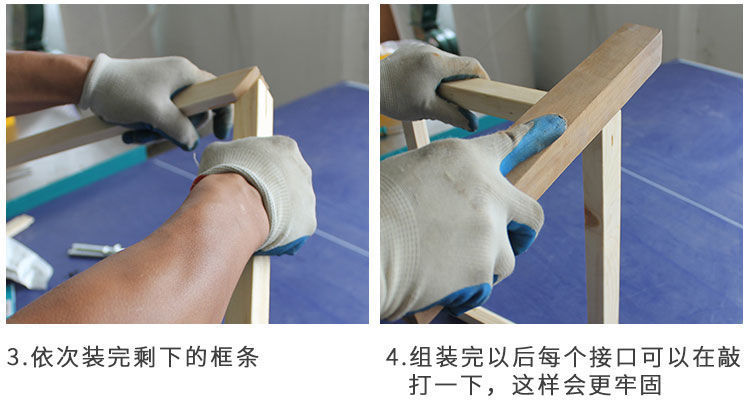 3.依次装完剩下的框条

4.组装完以后每个接口可以在敲打一下，这样会更牢固