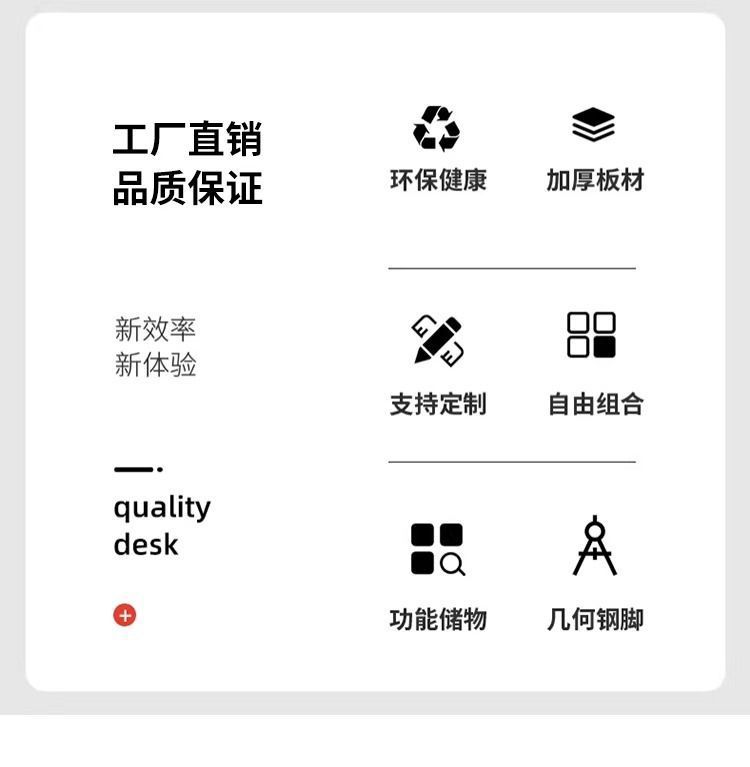 工厂直销
品质保证

新效率
新体验

quality
desk

环保健康

加厚板材

支持定制

自由组合

功能储物

几何钢脚