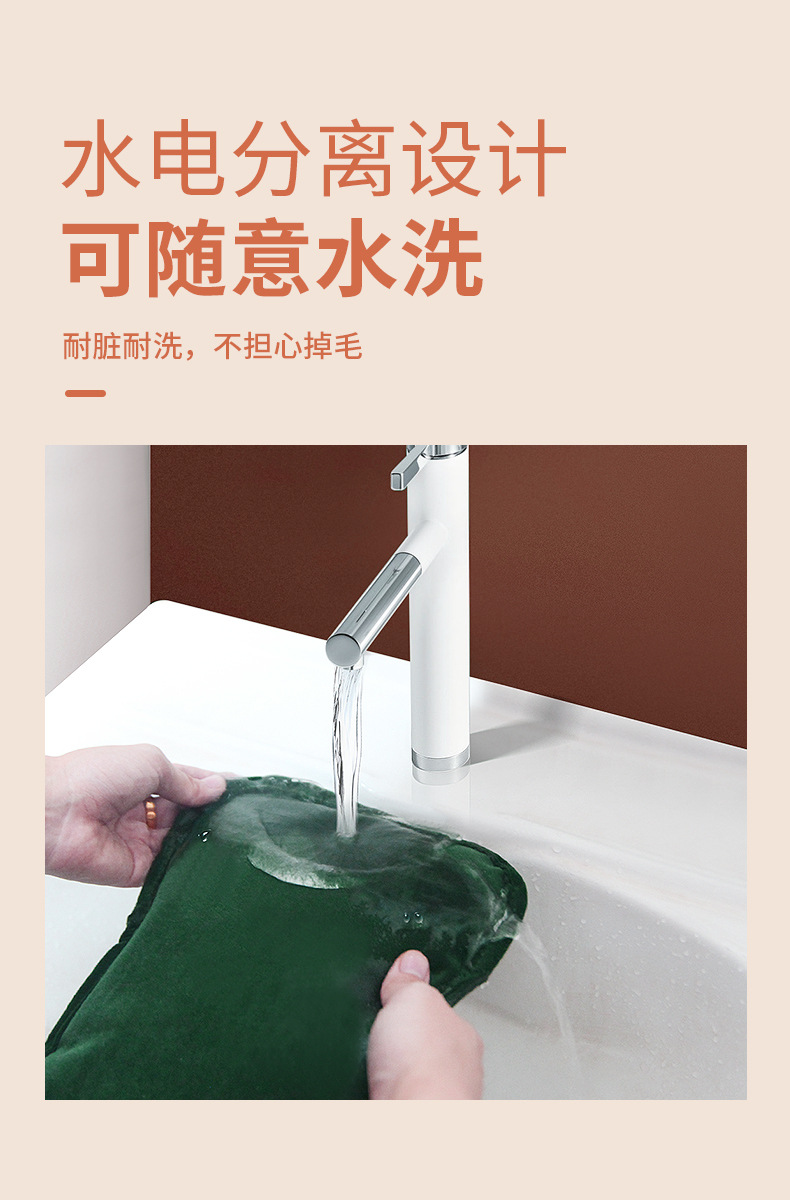 水电分离设计
可随意水洗

耐脏耐洗，不担心掉毛