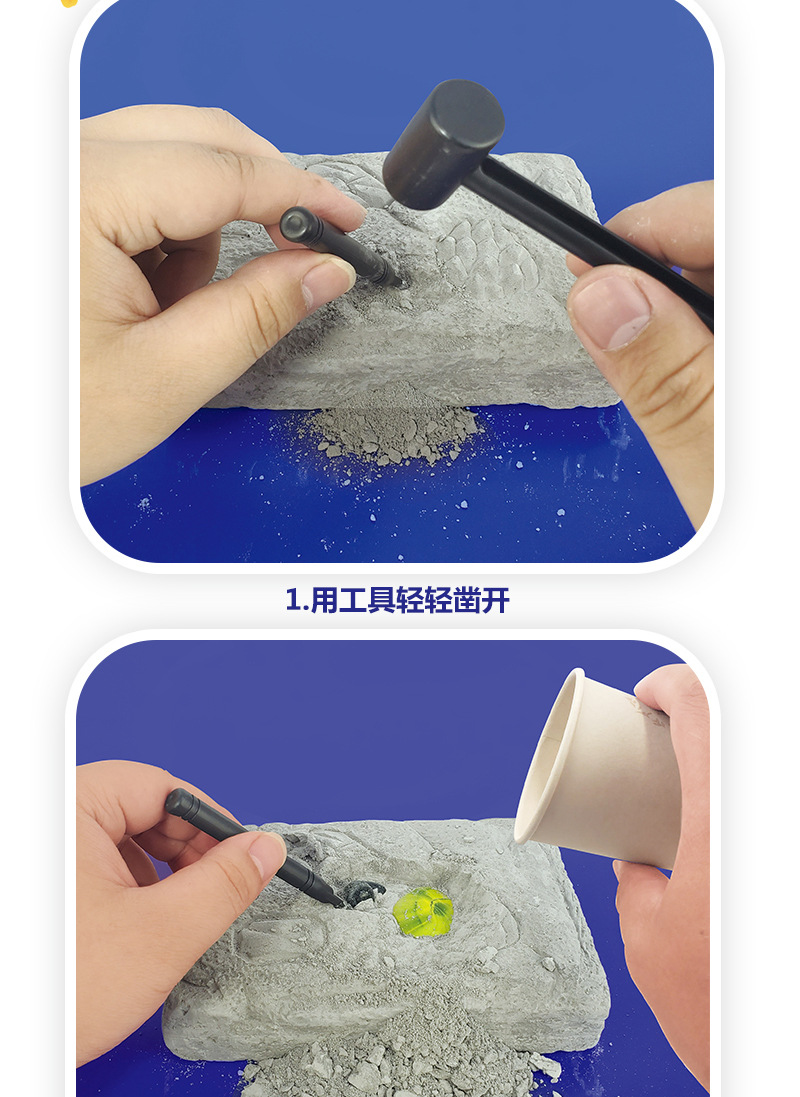 1.用工具轻轻凿开