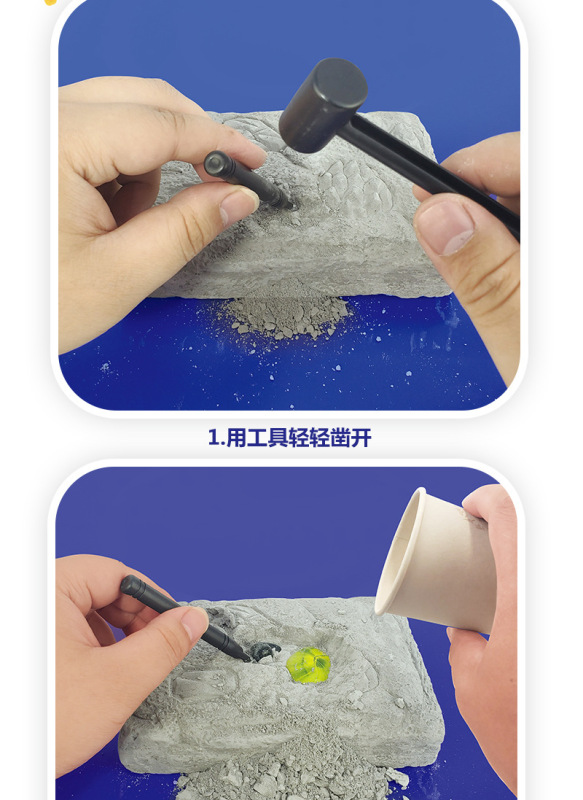 1.用工具轻轻凿开