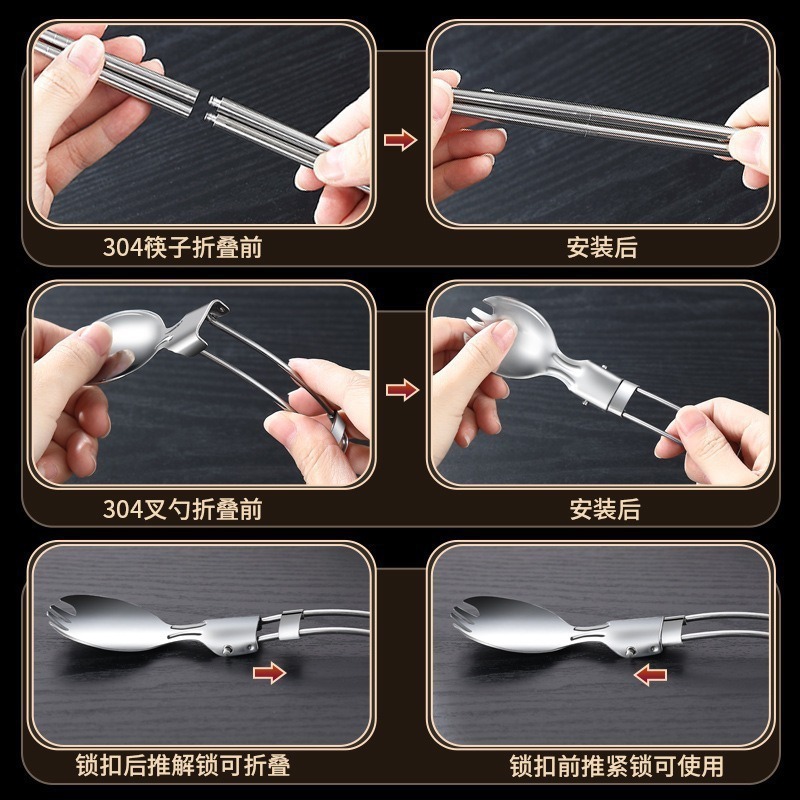 304筷子折叠前

安装后

304叉勺折叠前

安装后

锁扣后推解锁可折叠

锁扣前推紧锁可使用