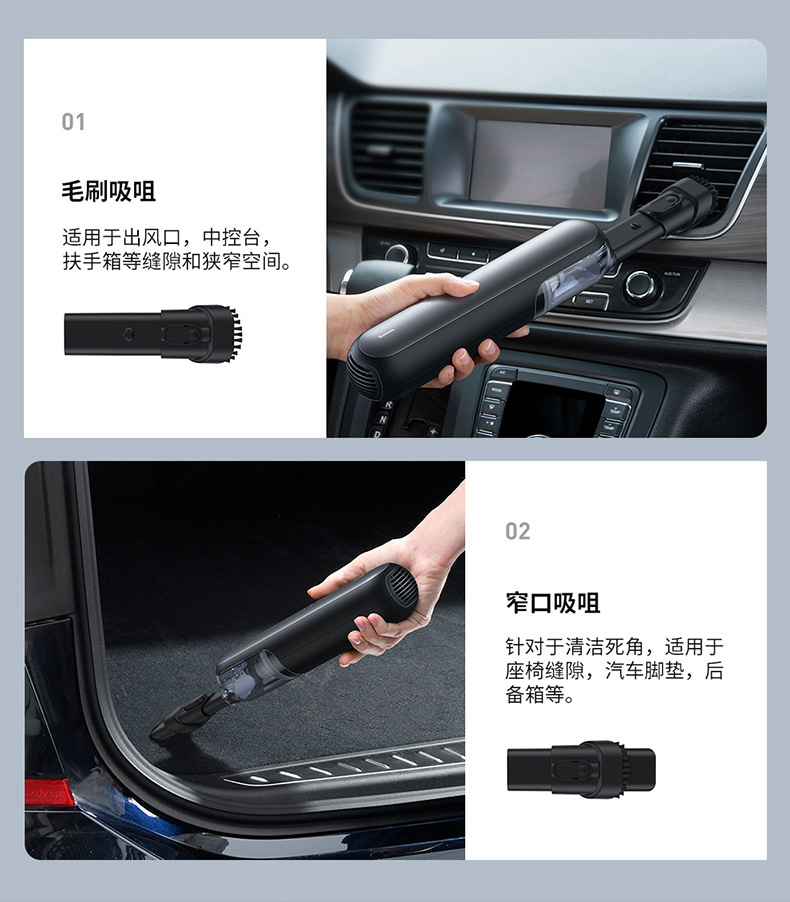 01

毛刷吸咀

适用于出风口，中控台，扶手箱等缝隙和狭窄空间。

02

窄口吸咀

针对于清洁死角，适用于座椅缝隙，汽车脚垫，后备箱等。