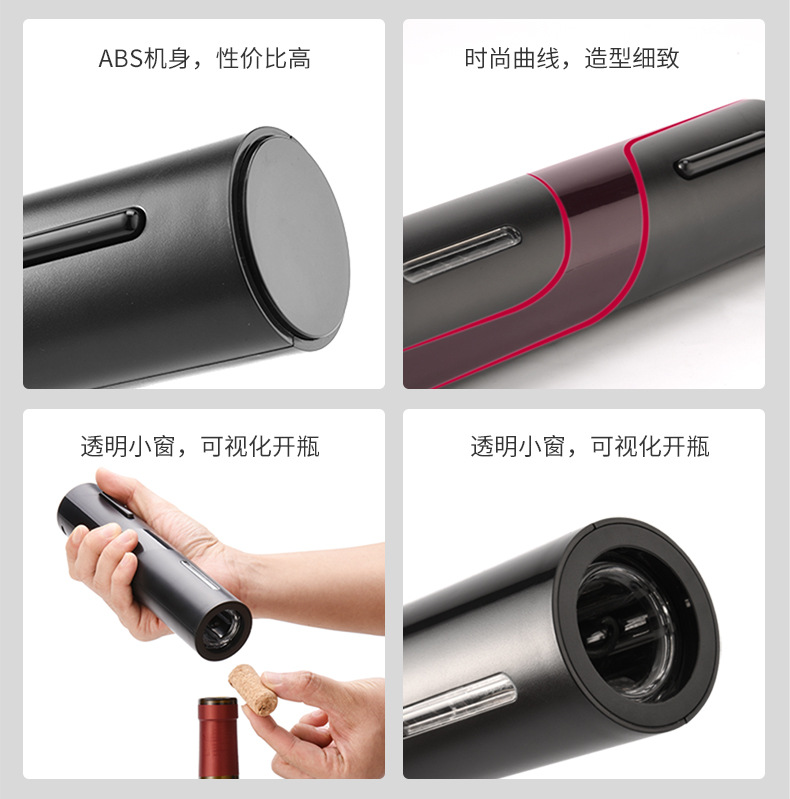 ABS机身，性价比高

时尚曲线，造型细致

透明小窗，可视化开瓶

透明小窗，可视化开瓶