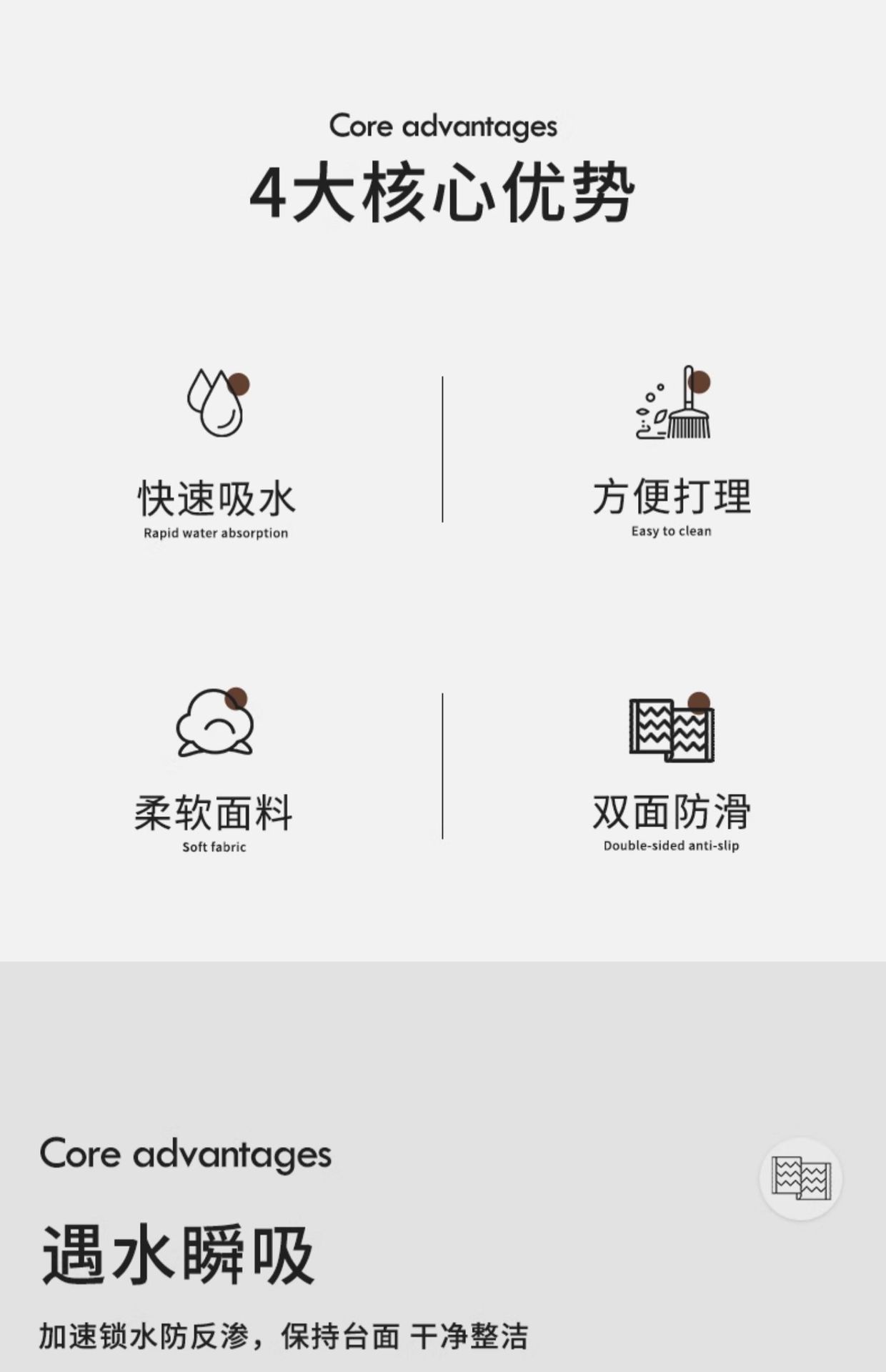 Core advantages

4大核心优势

快速吸水
Rapid water absorption

方便打理
Easy to clean

柔软面料
Soft fabric

双面防滑
Double-sided anti-slip

Core advantages

遇水瞬吸

加速锁水防反渗，保持台面 干净整洁