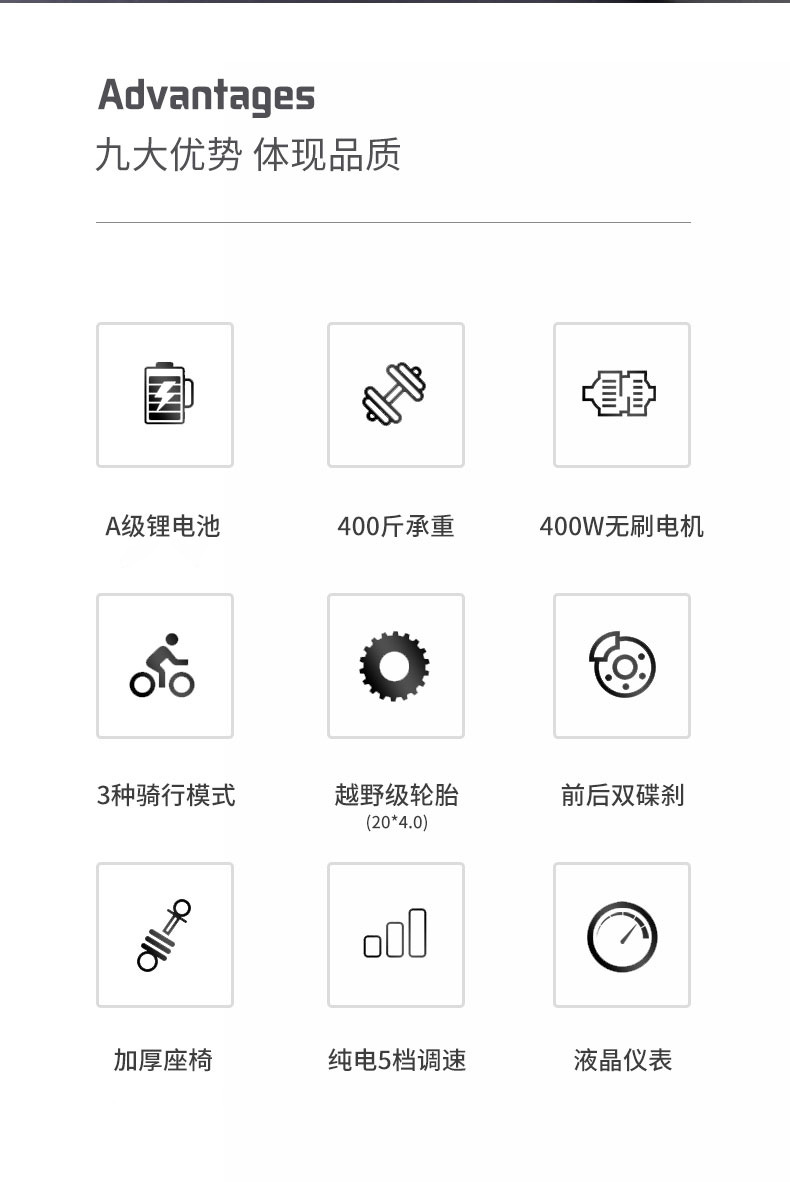 Advantages
九大优势 体现品质

A级锂电池

400斤承重

400W无刷电机

3种骑行模式

越野级轮胎
(20*4.0)

前后双碟刹

加厚座椅

纯电5档调速

液晶仪表