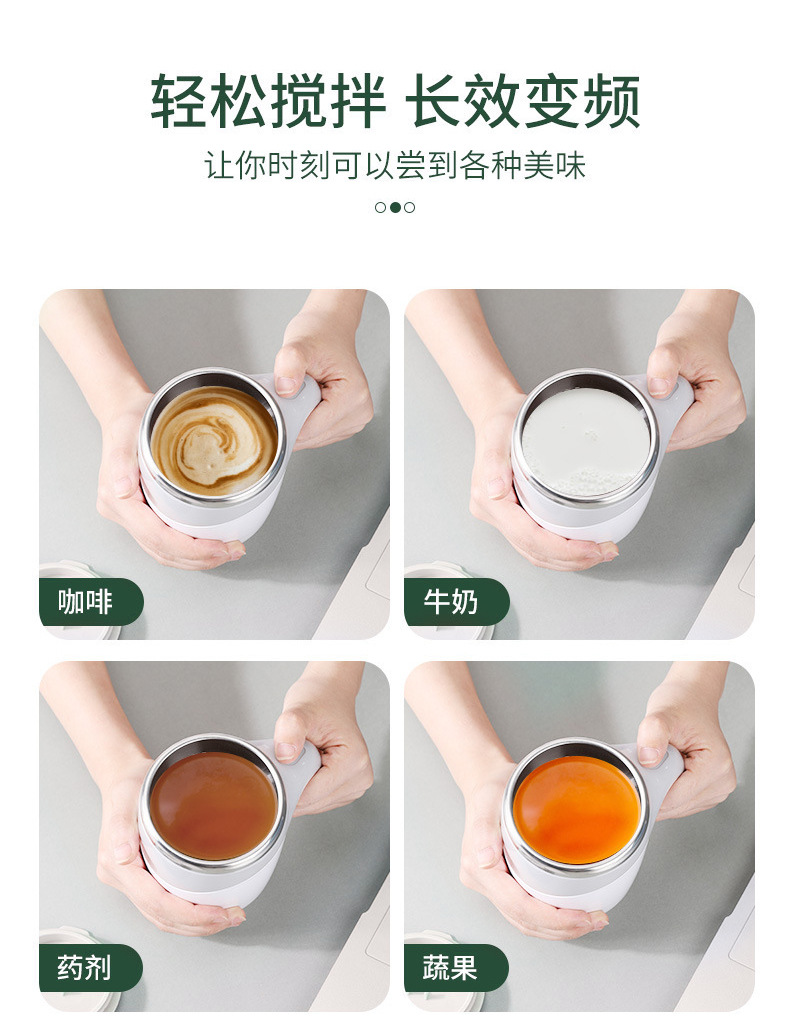 轻松搅拌 长效变频

让你时刻可以尝到各种美味

咖啡

牛奶

药剂

蔬果