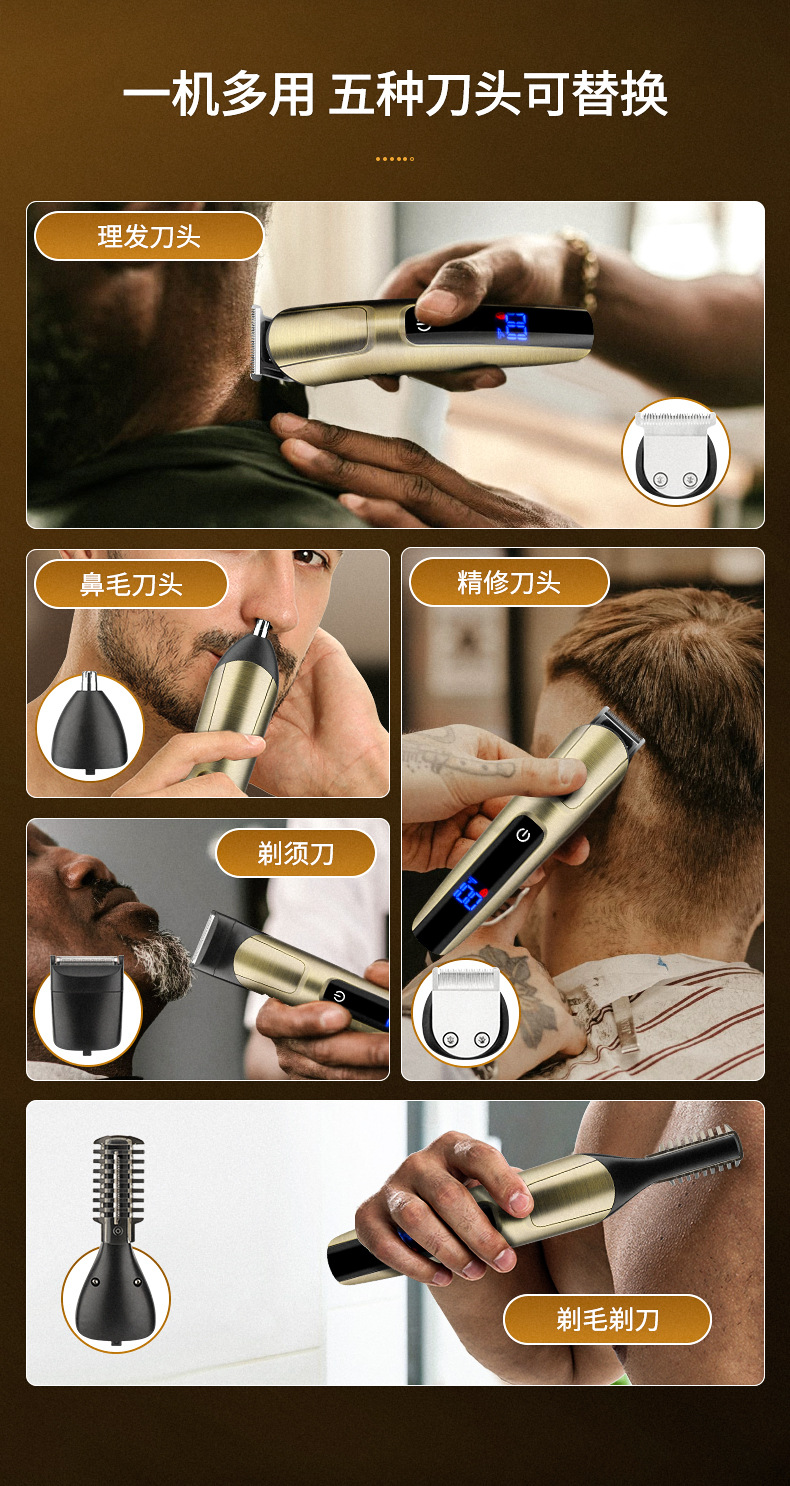 一机多用 五种刀头可替换

理发刀头

鼻毛刀头

精修刀头

剃须刀

剃毛剃刀