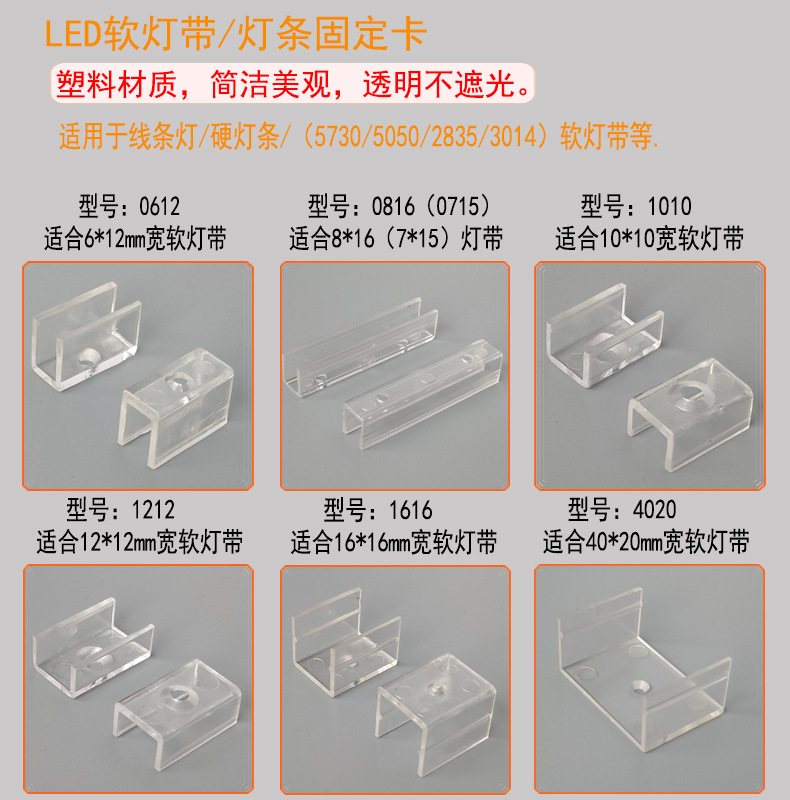 LED软灯带/灯条固定卡

塑料材质，简洁美观，透明不遮光。

适用于线条灯/硬灯条/（5730/5050/2835/3014）软灯带等.

型号：0612
适合6*12㎜宽软灯带

型号：0816（0715）
适合8*16（7*15）灯带

型号：1010
适合10*10宽软灯带

型号：1212
适合12*12㎜宽软灯带

型号：1616
适合16*16㎜宽软灯带

型号：4020
适合40*20㎜宽软灯带