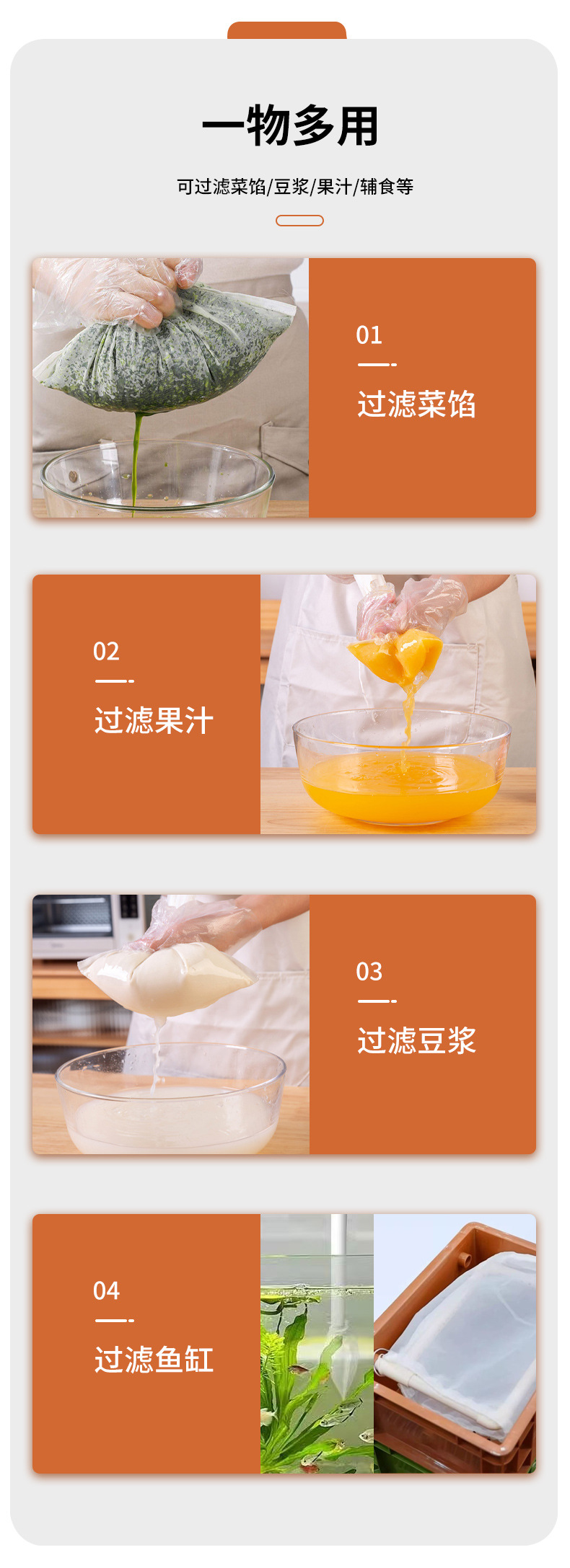 一物多用

可过滤菜馅/豆浆/果汁/辅食等

01

过滤菜馅

02

过滤果汁

03

过滤豆浆

04

过滤鱼缸