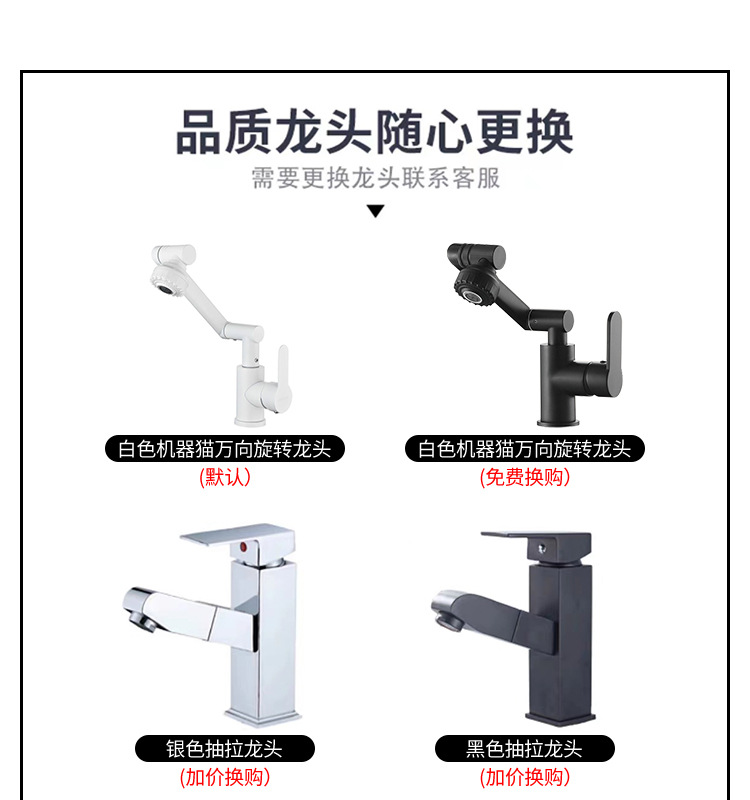 品质龙头随心更换

需要更换龙头联系客服

白色机器猫万向旋转龙头
(默认)

白色机器猫万向旋转龙头
(免费换购)

银色抽拉龙头
(加价换购)

黑色抽拉龙头
(加价换购)