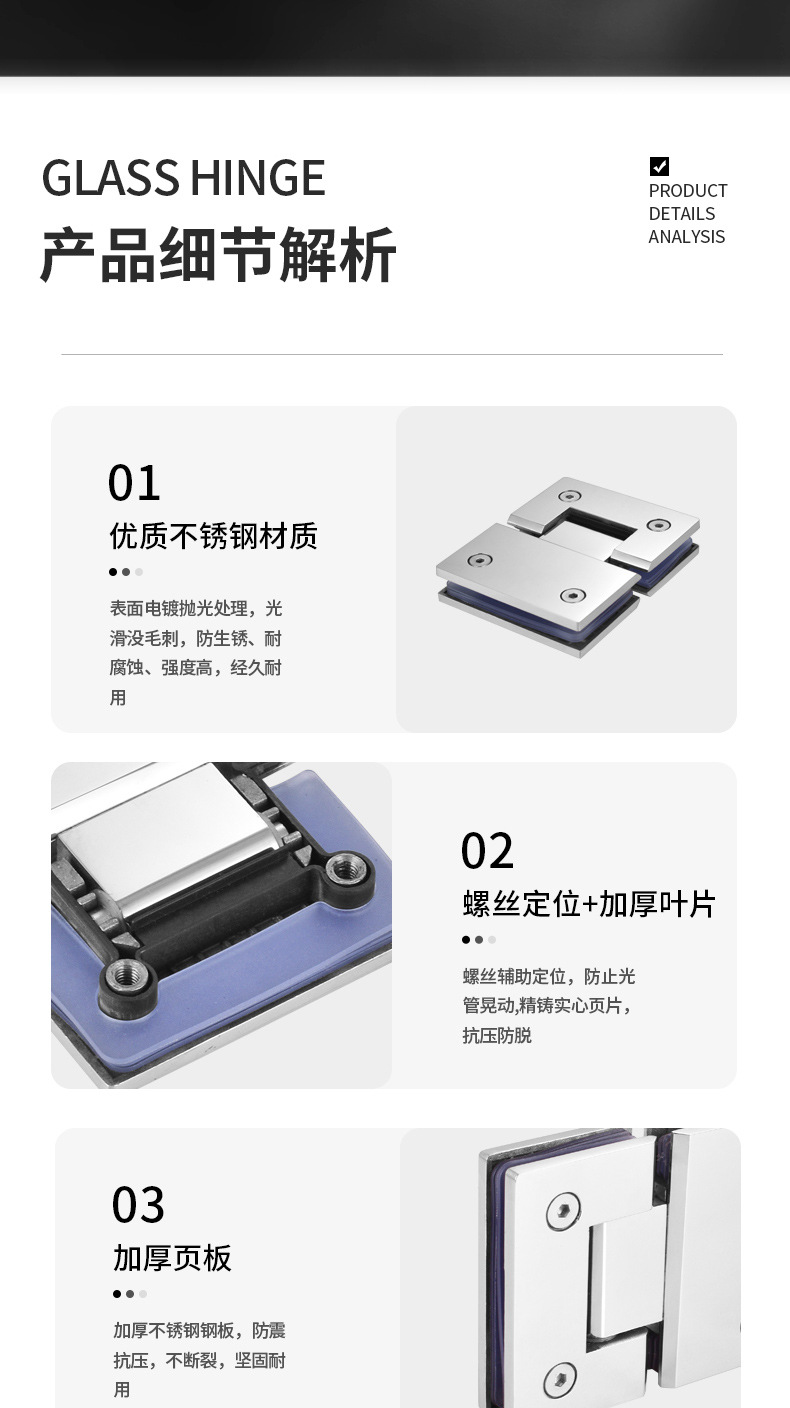 GLASS HINGE
产品细节解析

PRODUCT
DETAILS
ANALYSIS

01
优质不锈钢材质

表面电镀抛光处理，光滑没毛刺，防生锈、耐腐蚀、强度高，经久耐用

02
螺丝定位+加厚叶片

螺丝辅助定位，防止光管晃动,精铸实心页片，抗压防脱

03
加厚页板

加厚不锈钢钢板，防震抗压，不断裂，坚固耐用