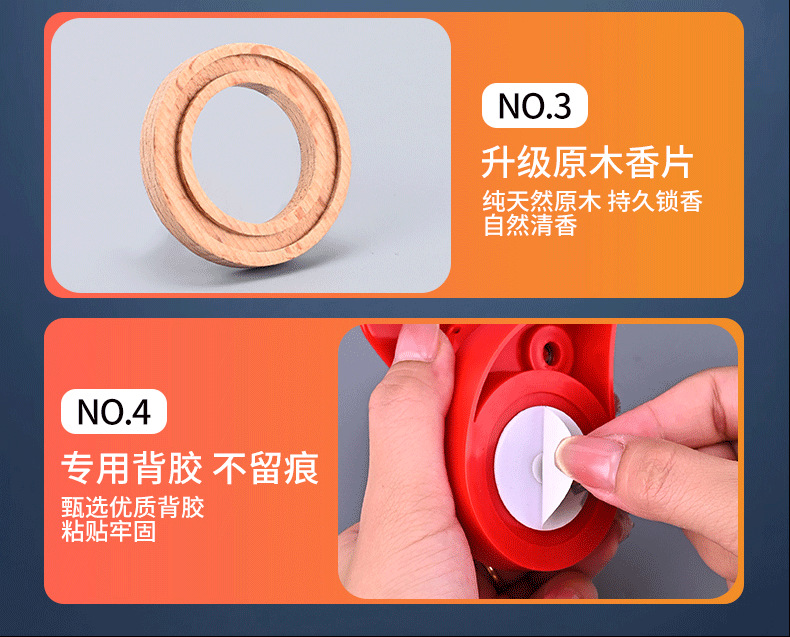 NO.3

升级原木香片

纯天然原木 持久锁香
自然清香

NO.4

专用背胶 不留痕

甄选优质背胶
粘贴牢固