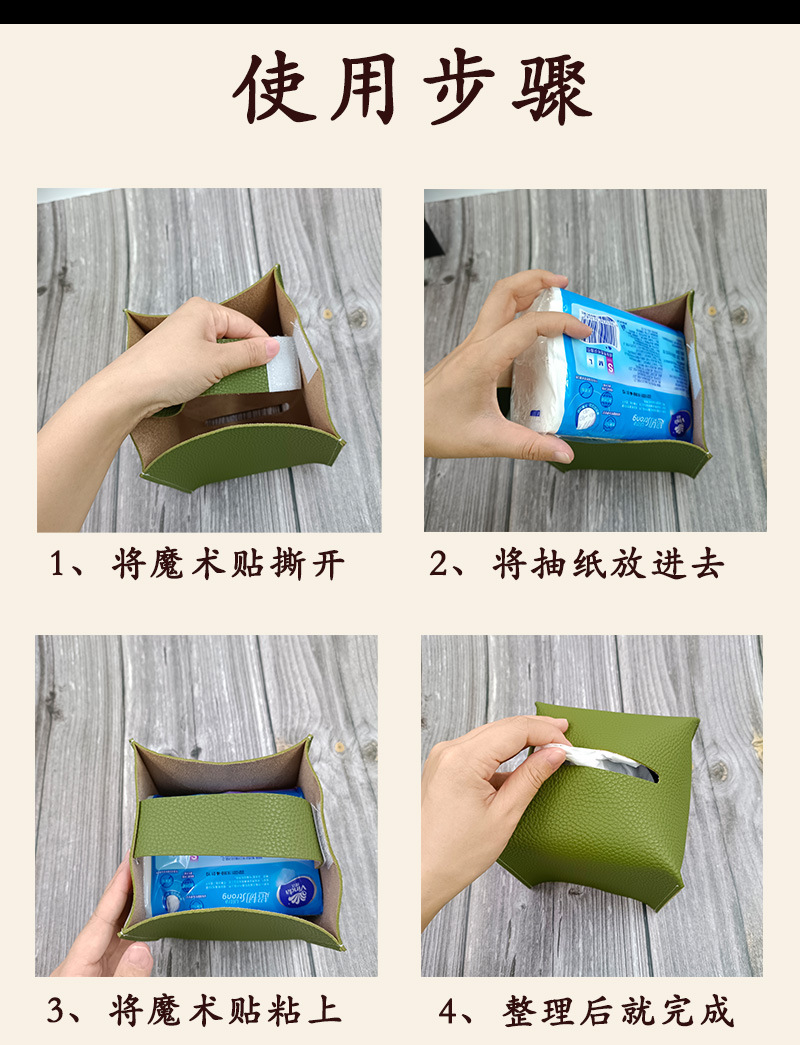 使用步骤

1、将魔术贴撕开

2、将抽纸放进去

3、将魔术贴粘上

4、整理后就完成