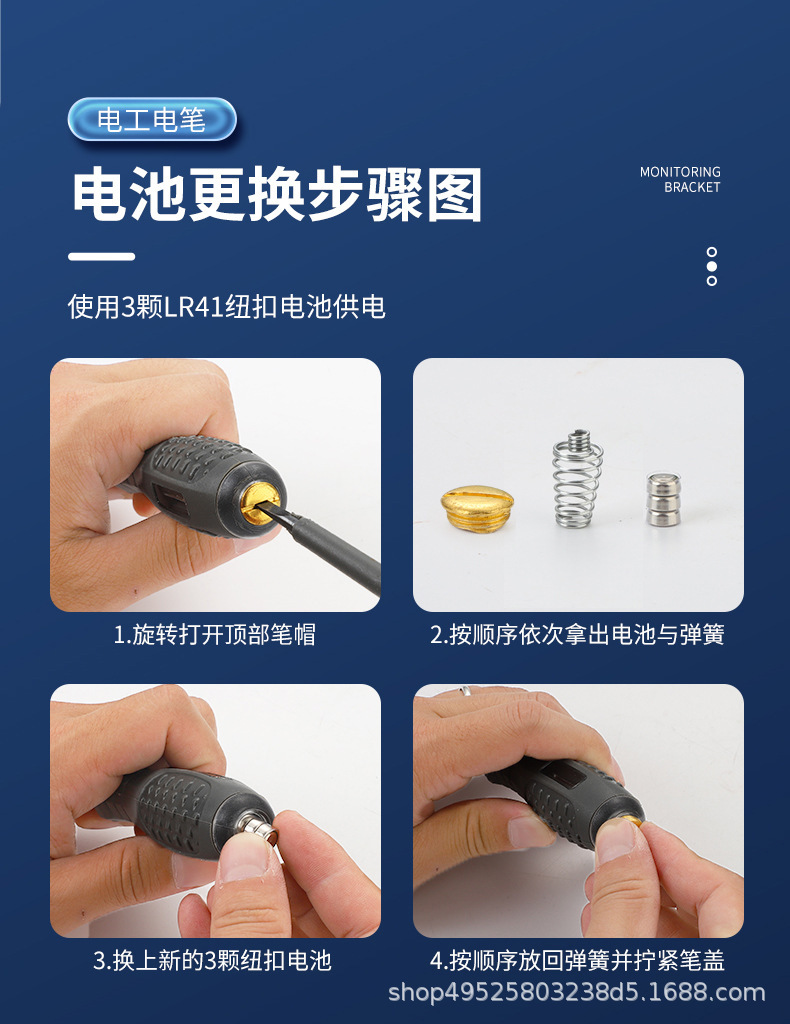 电工电笔

电池更换步骤图

MONITORING BRACKET

使用3颗LR41纽扣电池供电

1.旋转打开顶部笔帽

2.按顺序依次拿出电池与弹簧

3.换上新的3颗纽扣电池

4.按顺序放回弹簧并拧紧笔盖

shop49525803238d5.1688.com