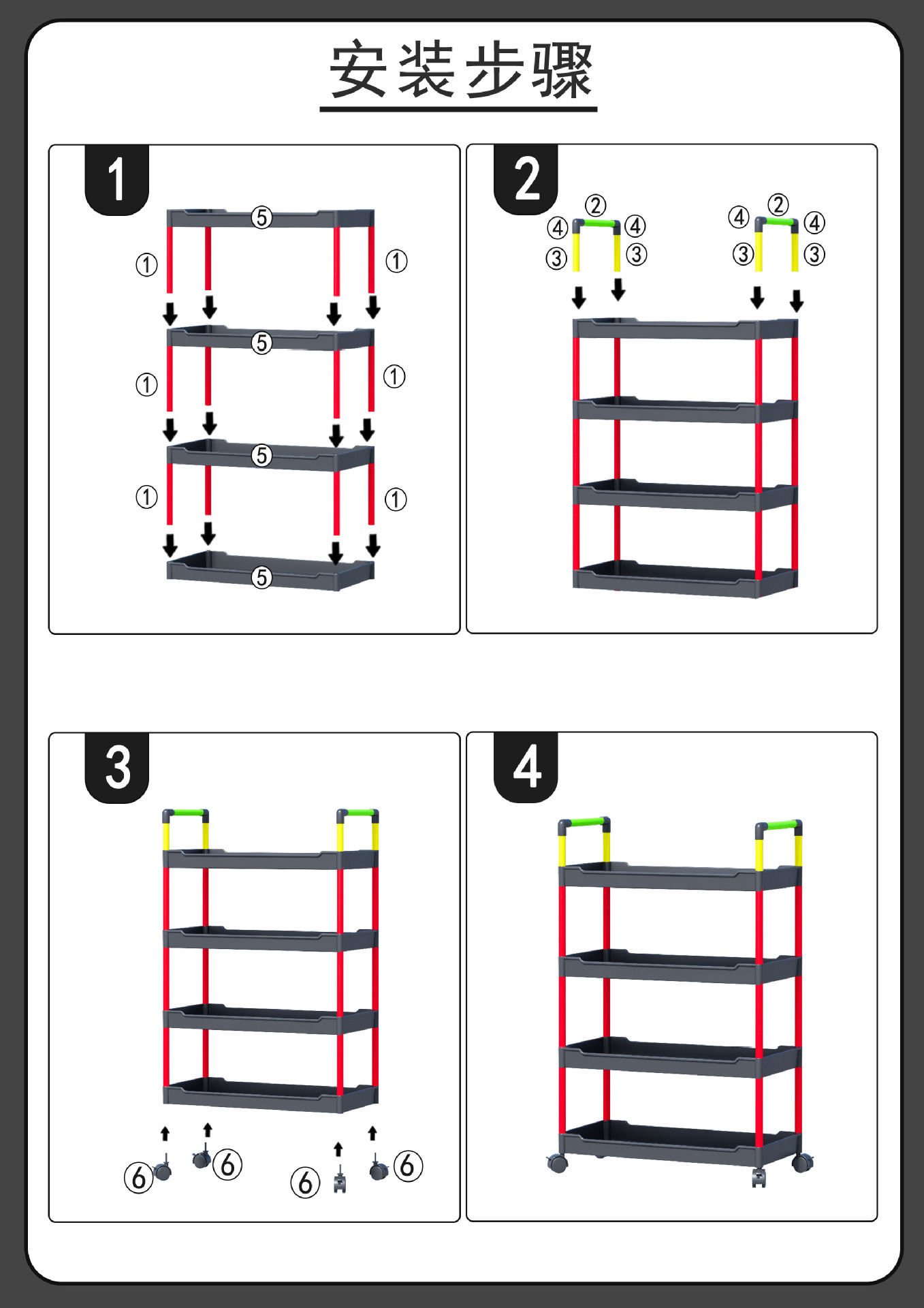 安装步骤

1

⑤
① ①
⑤
① ①
⑤
① ①
⑤

2

② ②
④ ④ ④ ④
③ ③ ③ ③

3

⑥ ⑥ ⑥ ⑥

4