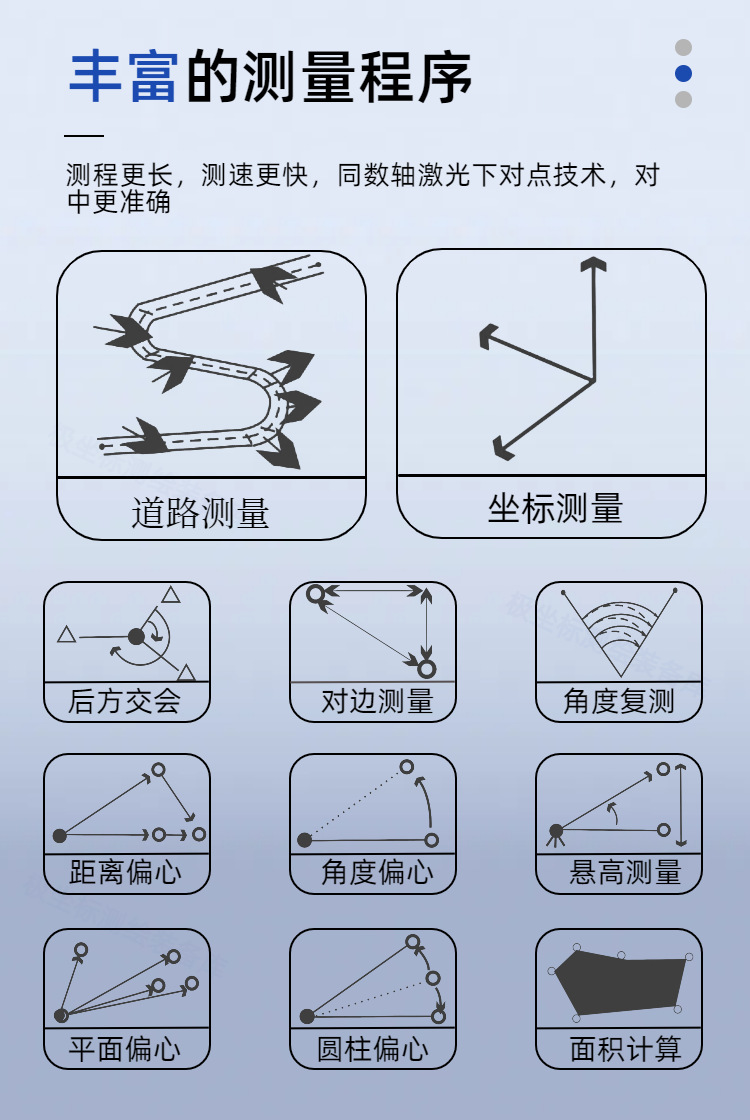 丰富的测量程序

测程更长，测速更快，同数轴激光下对点技术，对中更准确

道路测量

坐标测量

后方交会

对边测量

角度复测

距离偏心

角度偏心

悬高测量

平面偏心

圆柱偏心

面积计算