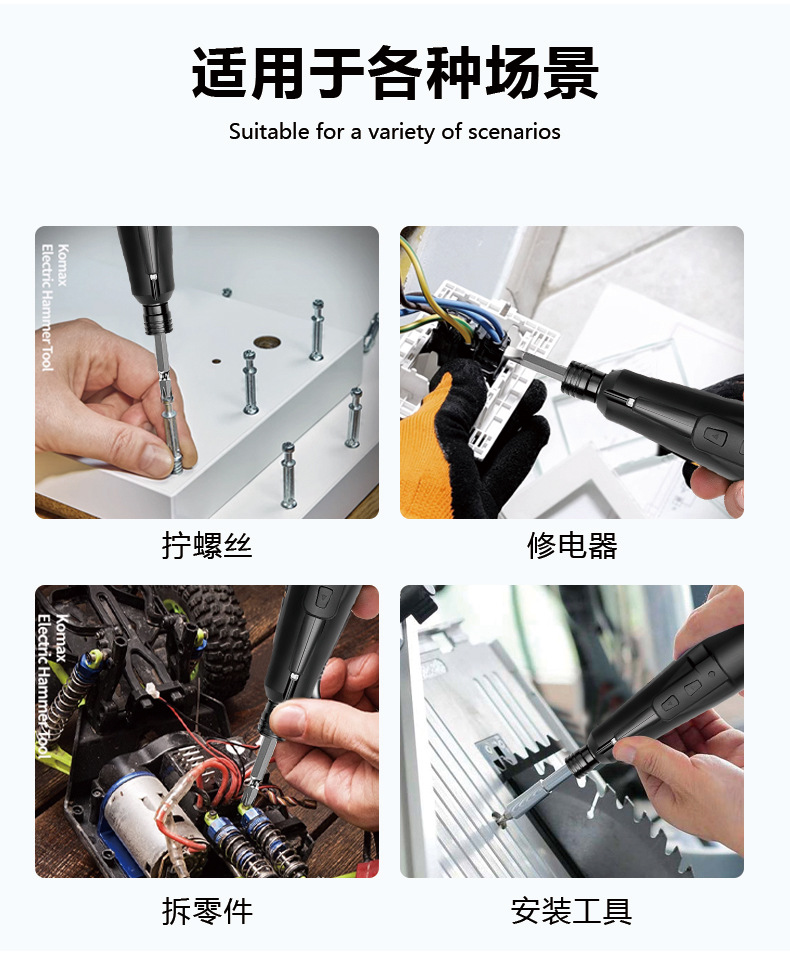 适用于各种场景

Suitable for a variety of scenarios

Komax
Electric Hammer Tool

拧螺丝

修电器

Komax
Electric Hammer Tool

拆零件

安装工具