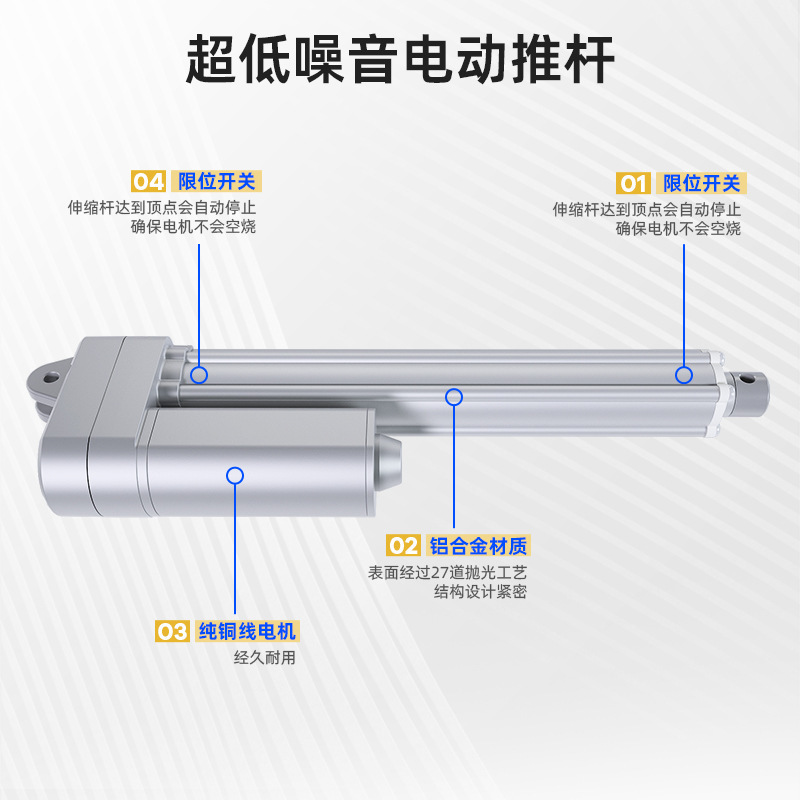 超低噪音电动推杆

04 限位开关
伸缩杆达到顶点会自动停止
确保电机不会空烧

01 限位开关
伸缩杆达到顶点会自动停止
确保电机不会空烧

02 铝合金材质
表面经过27道抛光工艺
结构设计紧密

03 纯铜线电机
经久耐用