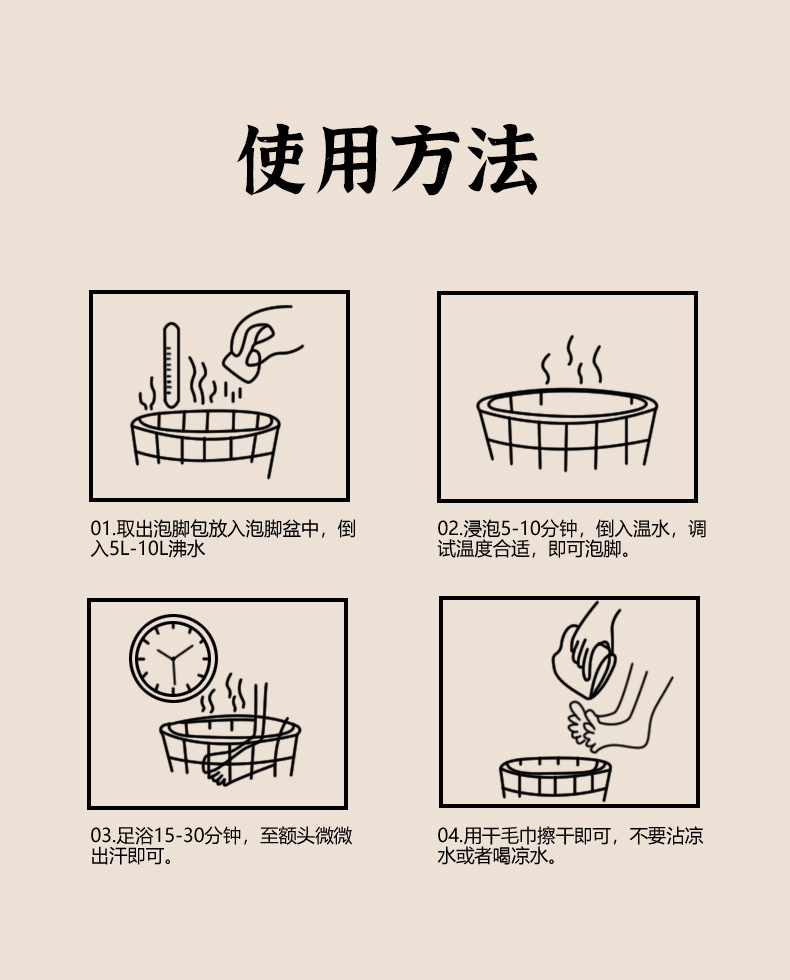 使用方法

01.取出泡脚包放入泡脚盆中，倒入5L-10L沸水

02.浸泡5-10分钟，倒入温水，调试温度合适，即可泡脚。

03.足浴15-30分钟，至额头微微出汗即可。

04.用干毛巾擦干即可，不要沾凉水或者喝凉水。