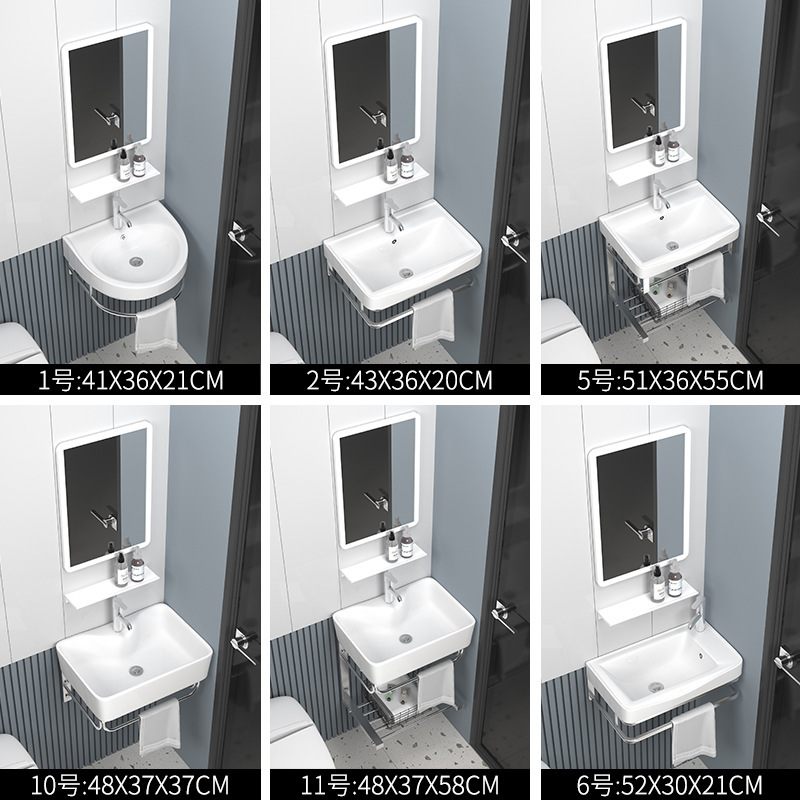 1号:41X36X21CM

2号:43X36X20CM

5号:51X36X55CM

10号:48X37X37CM

11号:48X37X58CM

6号:52X30X21CM