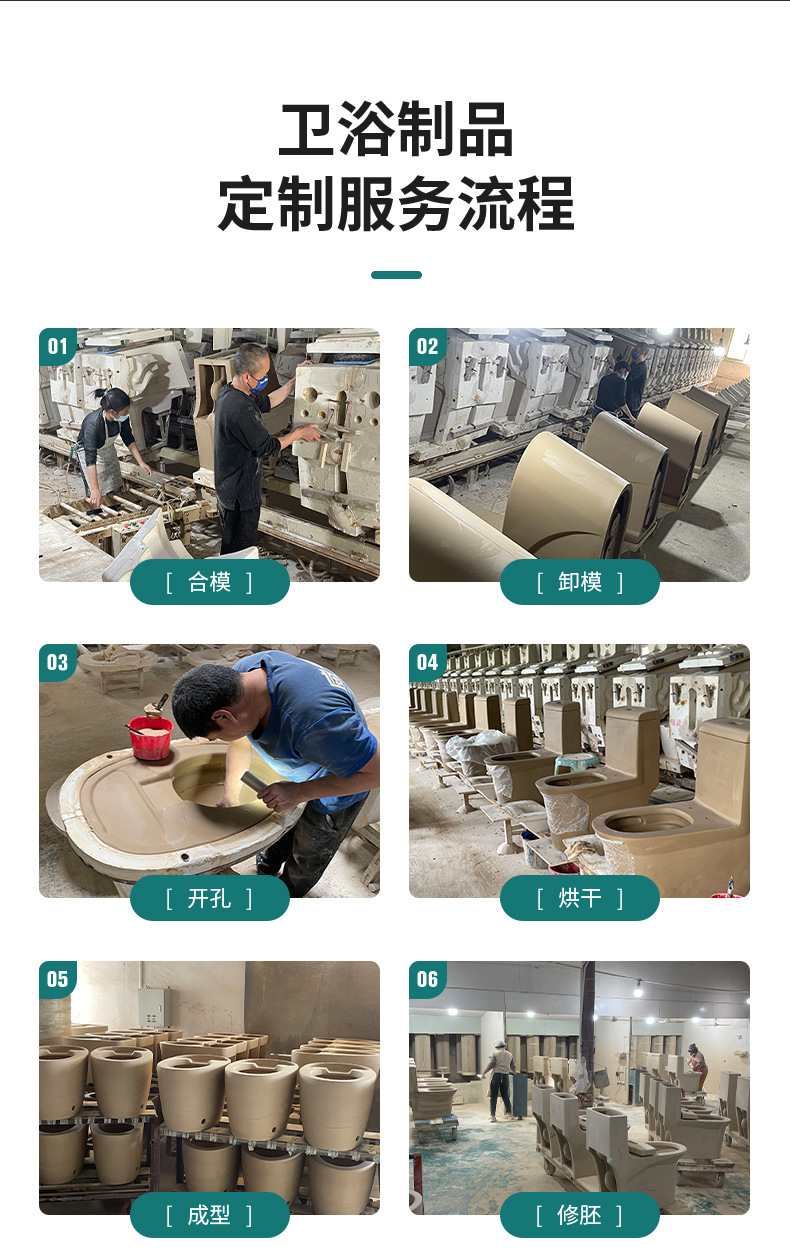 卫浴制品
定制服务流程

01
[ 合模 ]

02
[ 卸模 ]

03
[ 开孔 ]

04
[ 烘干 ]

05
[ 成型 ]

06
[ 修胚 ]