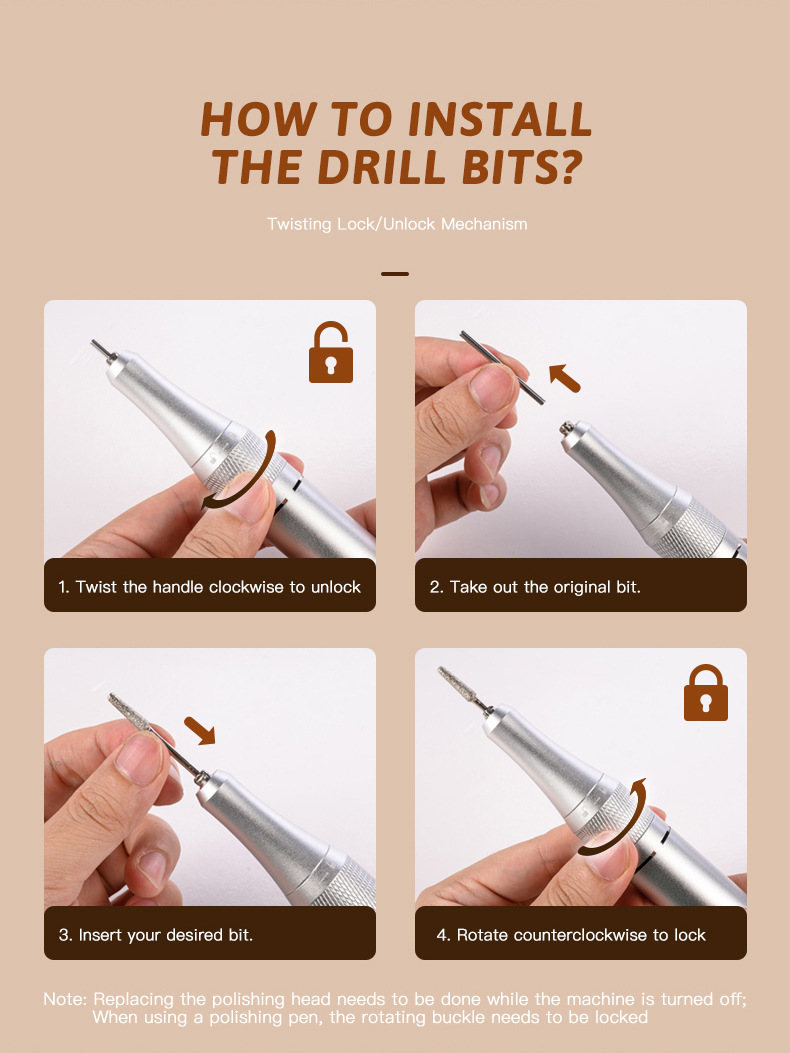 HOW TO INSTALL THE DRILL BITS?

Twisting Lock/Unlock Mechanism

1. Twist the handle clockwise to unlock

2. Take out the original bit.

3. Insert your desired bit.

4. Rotate counterclockwise to lock

Note: Replacing the polishing head needs to be done while the machine is turned off;
When using a polishing pen, the rotating buckle needs to be locked