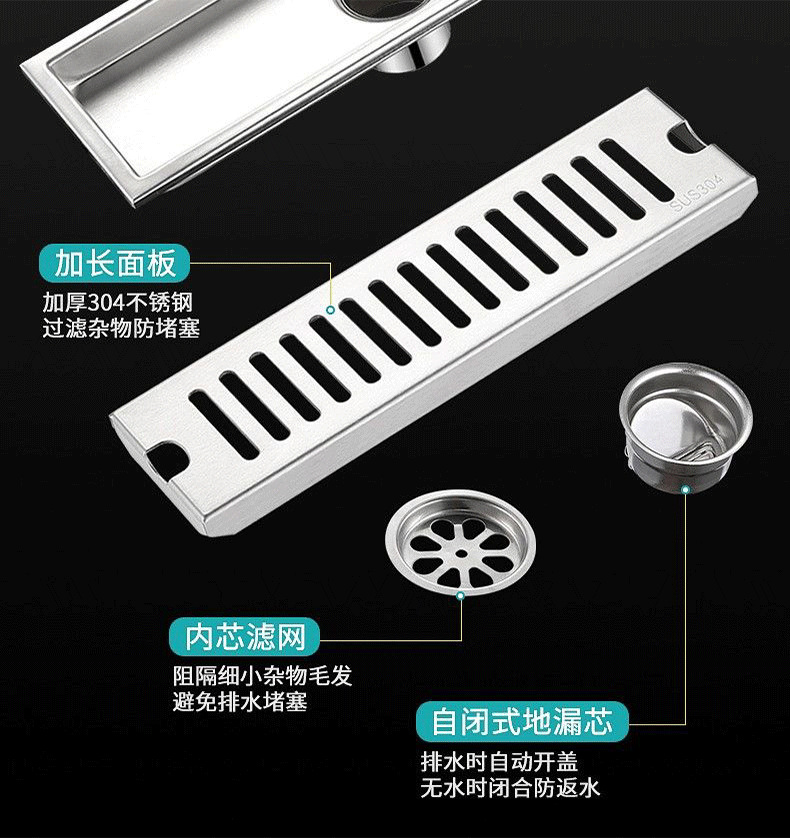 SUS304

加长面板
加厚304不锈钢
过滤杂物防堵塞

内芯滤网
阻隔细小杂物毛发
避免排水堵塞

自闭式地漏芯
排水时自动开盖
无水时闭合防返水