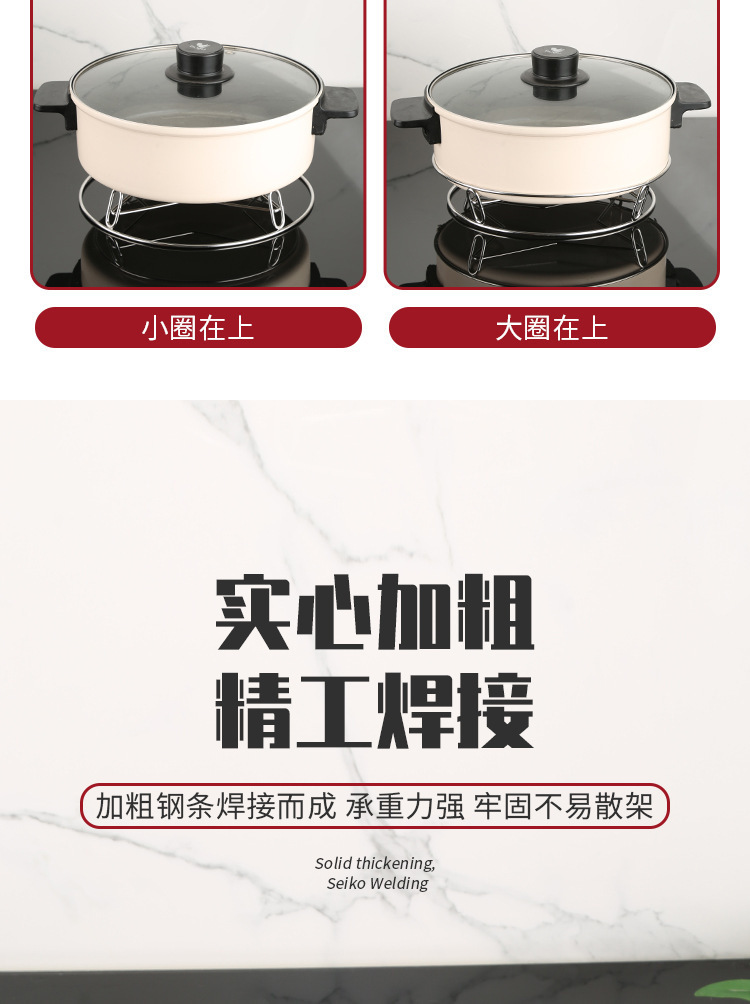 小圈在上

大圈在上

实心加粗
精工焊接

加粗钢条焊接而成 承重力强 牢固不易散架

Solid thickening,
Seiko Welding