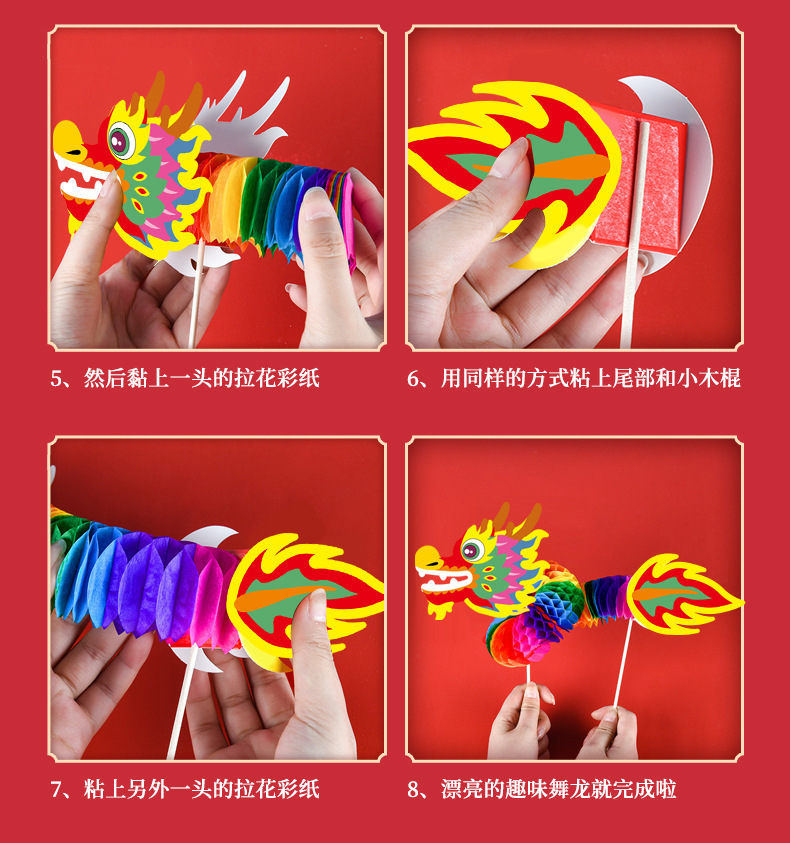 5、然后黏上一头的拉花彩纸

6、用同样的方式粘上尾部和小木棍

7、粘上另外一头的拉花彩纸

8、漂亮的趣味舞龙就完成啦