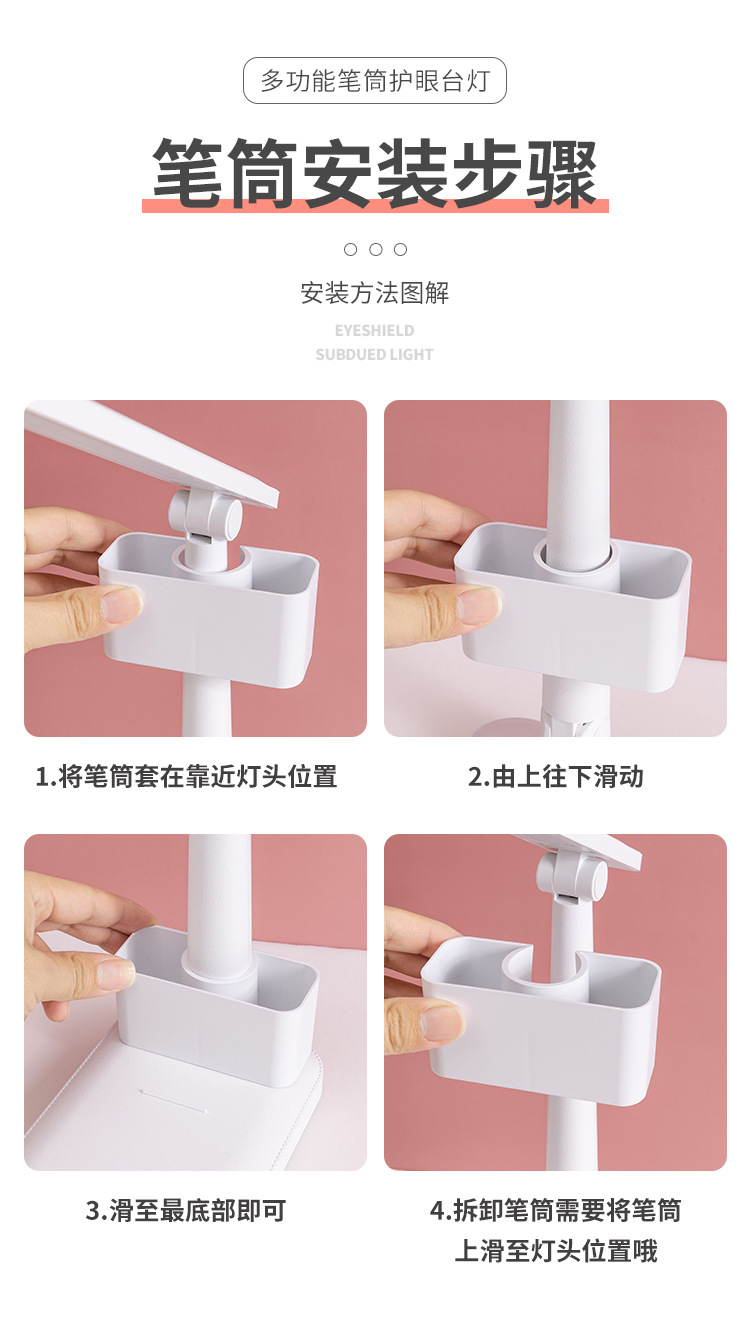 多功能笔筒护眼台灯

笔筒安装步骤

安装方法图解

EYESHIELD
SUBDUED LIGHT

1.将笔筒套在靠近灯头位置

2.由上往下滑动

3.滑至最底部即可

4.拆卸笔筒需要将笔筒上滑至灯头位置哦